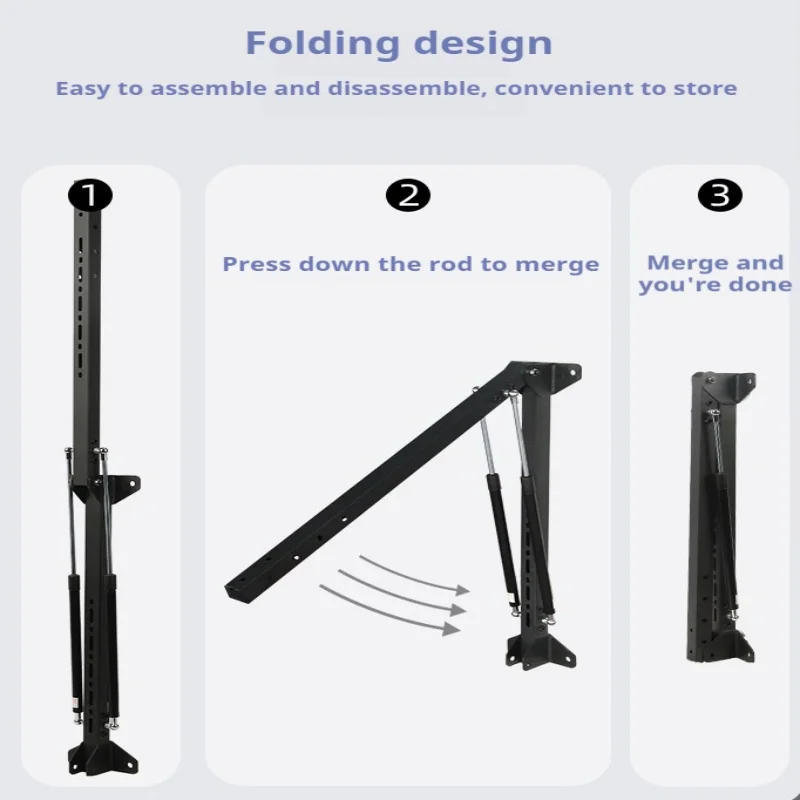 Folding design

Easy to assemble and disassemble, convenient to store

1

2

Press down the rod to merge

3

Merge and you're done