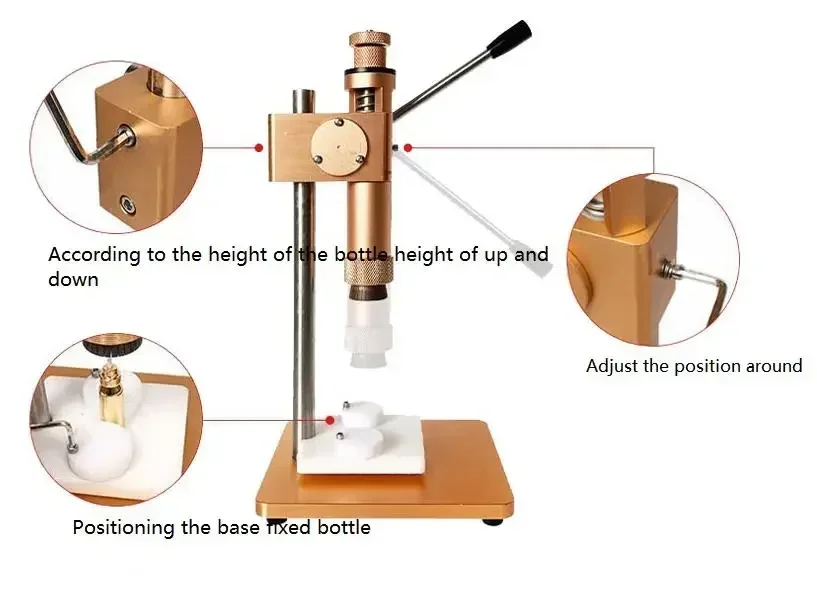 According to the height of the bottle height of up and down

Adjust the position around

Positioning the base fixed bottle