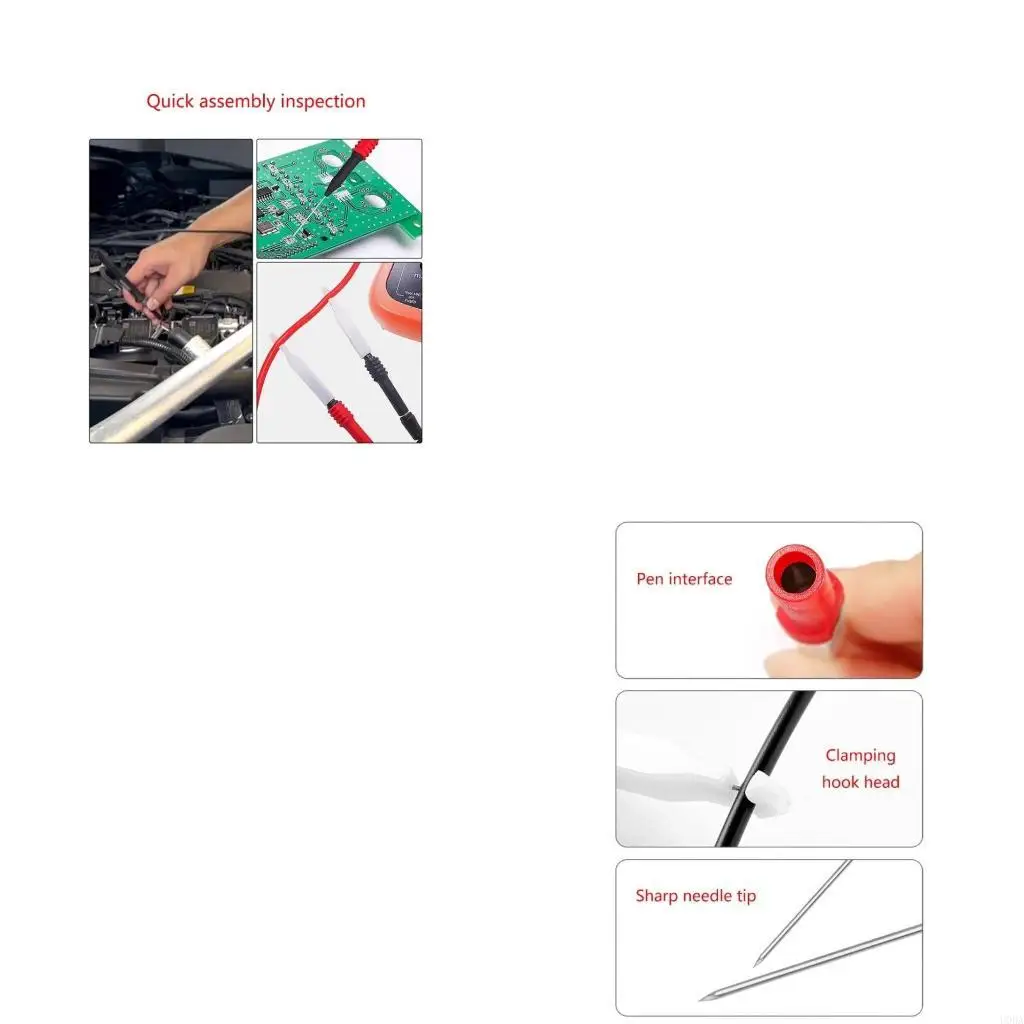 Quick assembly inspection

Pen interface

Clamping hook head

Sharp needle tip