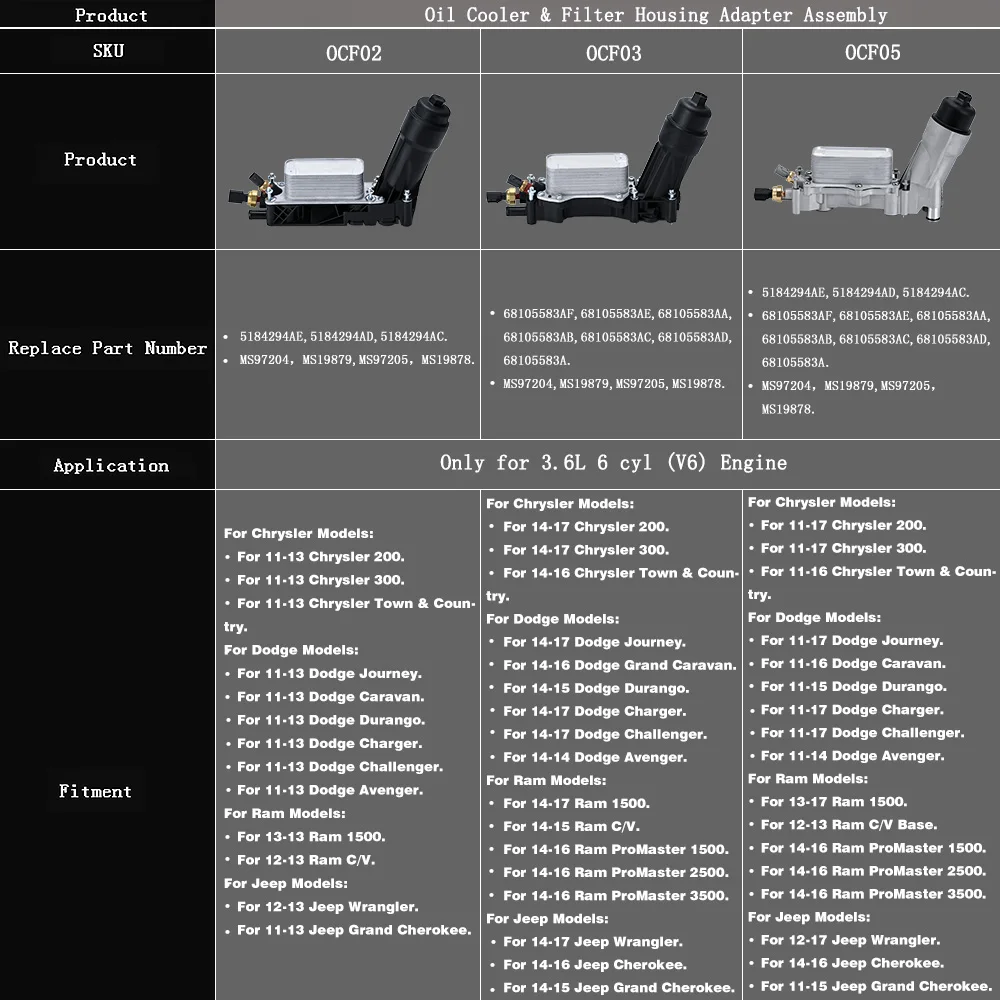 | Product | Oil Cooler & Filter Housing Adapter Assembly | | |
|---|---|---|---|
| SKU | OCF02 | OCF03 | OCF05 |
| Product | | | |
| Replace Part Number | • 5184294AE, 5184294AD, 5184294AC. • MS97204, MS19879, MS97205, MS19878. | • 68105583AF, 68105583AE, 68105583AA, 68105583AB, 68105583AC, 68105583AD, 68105583A. • MS97204, MS19879, MS97205, MS19878. | • 5184294AE, 5184294AD, 5184294AC. • 68105583AF, 68105583AE, 68105583AA, 68105583AB, 68105583AC, 68105583AD, 68105583A. • MS97204, MS19879, MS97205, MS19878. |
| Application | Only for 3.6L 6 cyl (V6) Engine | | |
| Fitment | For Chrysler Models: • For 11-13 Chrysler 200. • For 11-13 Chrysler 300. • For 11-13 Chrysler Town & Country. For Dodge Models: • For 11-13 Dodge Journey. • For 11-13 Dodge Caravan. • For 11-13 Dodge Durango. • For 11-13 Dodge Charger. • For 11-13 Dodge Challenger. • For 11-13 Dodge Avenger. For Ram Models: • For 13-13 Ram 1500. • For 12-13 Ram C/V. For Jeep Models: • For 12-13 Jeep Wrangler. • For 11-13 Jeep Grand Cherokee. | For Chrysler Models: • For 14-17 Chrysler 200. • For 14-17 Chrysler 300. • For 14-16 Chrysler Town & Country. For Dodge Models: • For 14-17 Dodge Journey. • For 14-16 Dodge Grand Caravan. • For 14-15 Dodge Durango. • For 14-17 Dodge Charger. • For 14-17 Dodge Challenger. • For 14-14 Dodge Avenger. For Ram Models: • For 14-17 Ram 1500. • For 14-15 Ram C/V. • For 14-16 Ram ProMaster 1500. • For 14-16 Ram ProMaster 2500. • For 14-16 Ram ProMaster 3500. For Jeep Models: • For 14-17 Jeep Wrangler. • For 14-16 Jeep Cherokee. • For 14-15 Jeep Grand Cherokee. | For Chrysler Models: • For 11-17 Chrysler 200. • For 11-17 Chrysler 300. • For 11-16 Chrysler Town & Country. For Dodge Models: • For 11-17 Dodge Journey. • For 11-16 Dodge Caravan. • For 11-15 Dodge Durango. • For 11-17 Dodge Charger. • For 11-17 Dodge Challenger. • For 11-14 Dodge Avenger. For Ram Models: • For 13-17 Ram 1500. • For 12-13 Ram C/V Base. • For 14-16 Ram ProMaster 1500. • For 14-16 Ram ProMaster 2500. • For 14-16 Ram ProMaster 3500. For Jeep Models: • For 12-17 Jeep Wrangler. • For 14-16 Jeep Cherokee. • For 11-15 Jeep Grand Cherokee. |