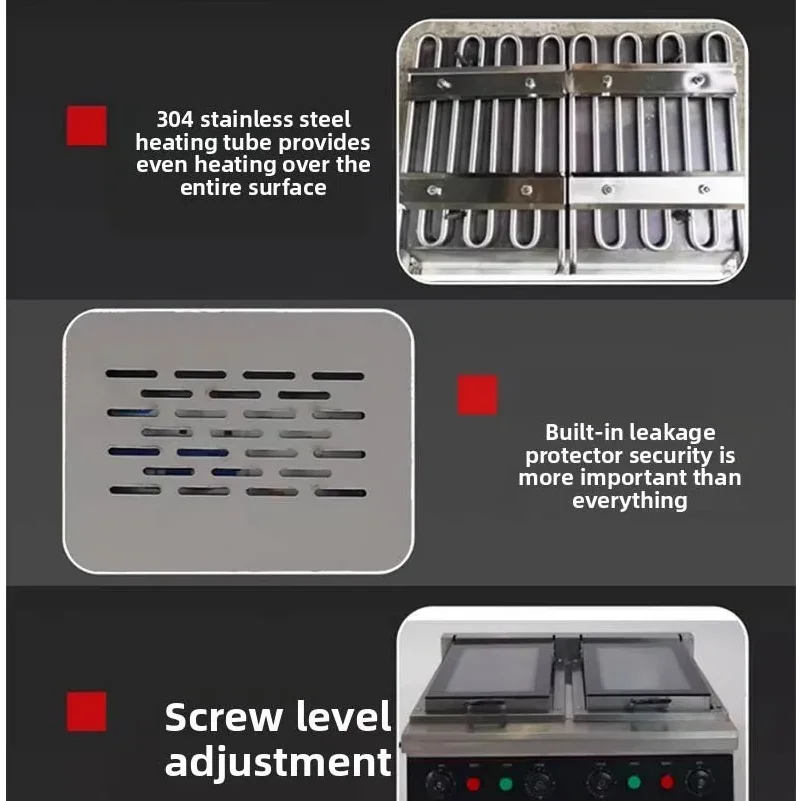 304 stainless steel heating tube provides even heating over the entire surface

Built-in leakage protector security is more important than everything

Screw level adjustment