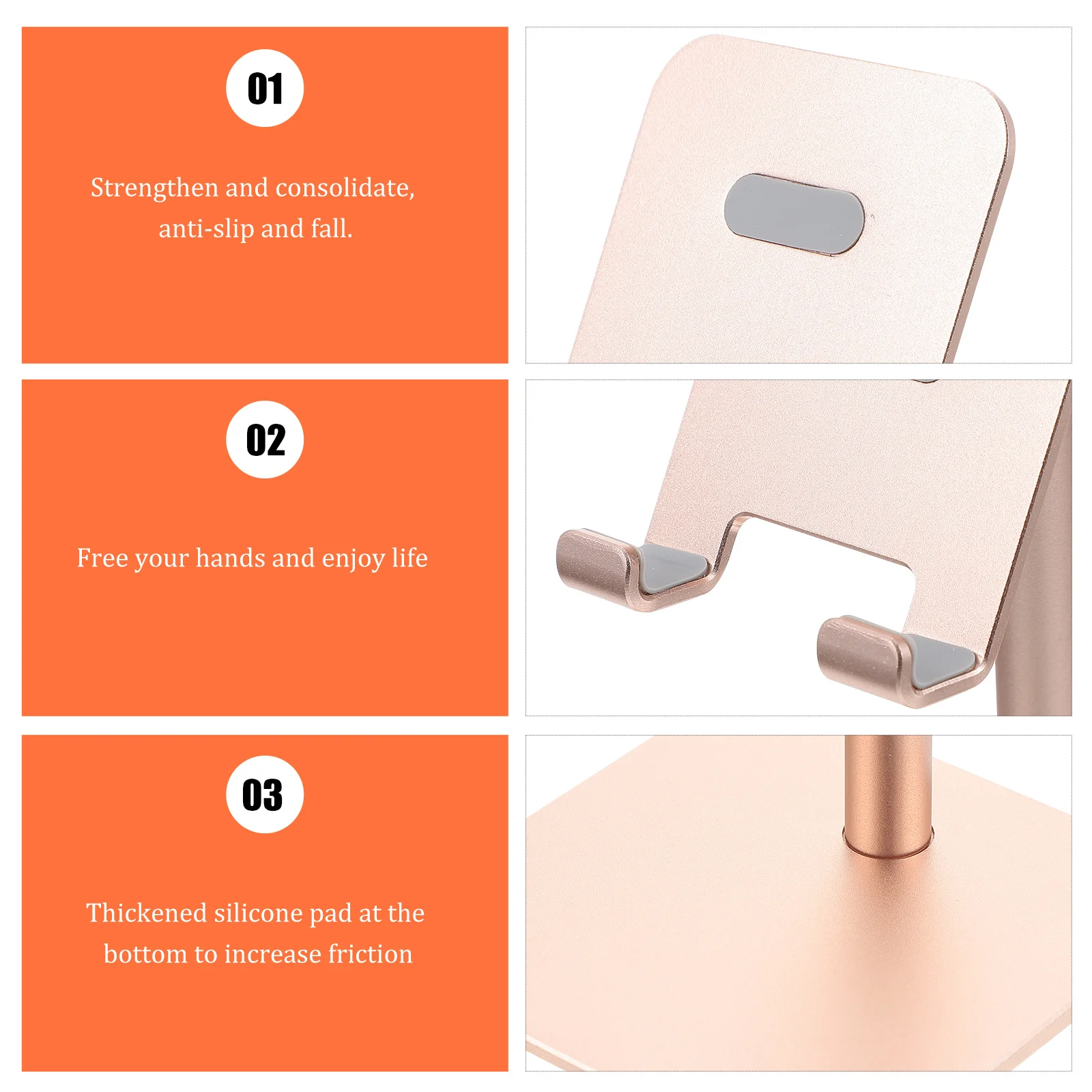 01

Strengthen and consolidate, anti-slip and fall.

02

Free your hands and enjoy life

03

Thickened silicone pad at the bottom to increase friction