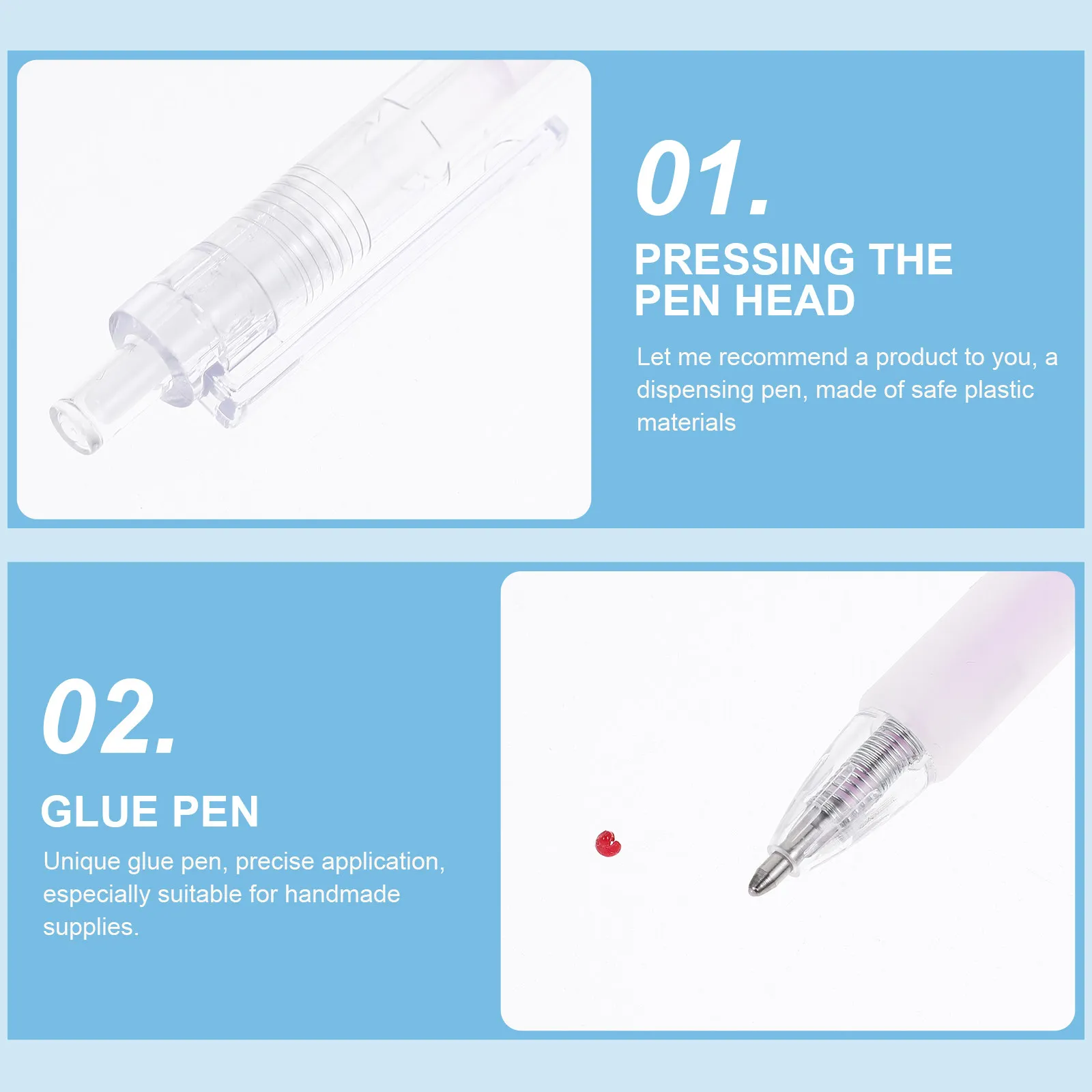 01.

PRESSING THE PEN HEAD

Let me recommend a product to you, a dispensing pen, made of safe plastic materials

02.

GLUE PEN

Unique glue pen, precise application, especially suitable for handmade supplies.