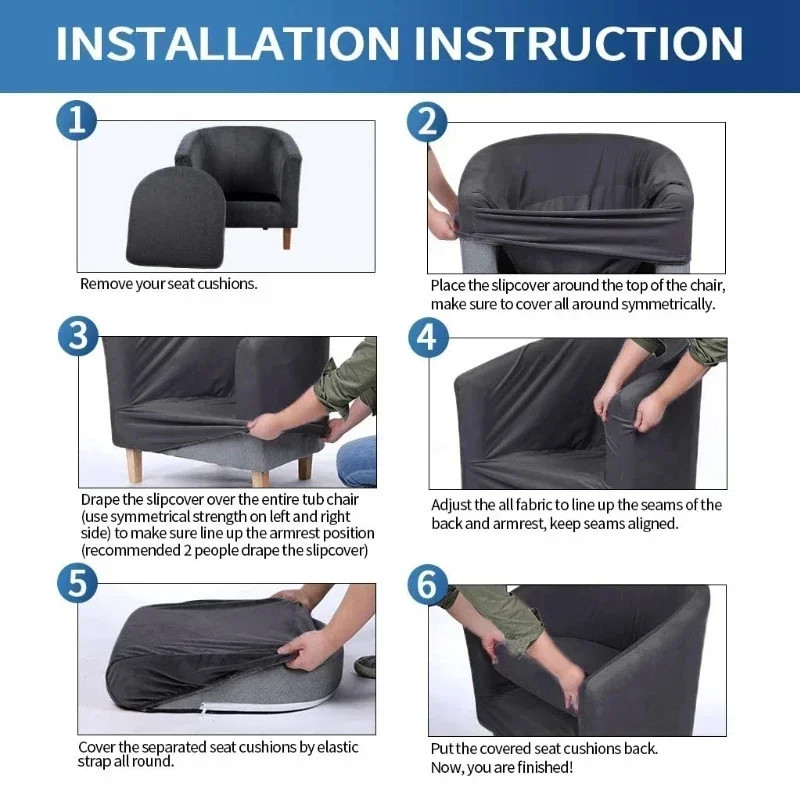 INSTALLATION INSTRUCTION

1

Remove your seat cushions.

2

Place the slipcover around the top of the chair, make sure to cover all around symmetrically.

3

Drape the slipcover over the entire tub chair (use symmetrical strength on left and right side) to make sure line up the armrest position (recommended 2 people drape the slipcover)

4

Adjust the all fabric to line up the seams of the back and armrest, keep seams aligned.

5

Cover the separated seat cushions by elastic strap all round.

6

Put the covered seat cushions back. Now, you are finished!