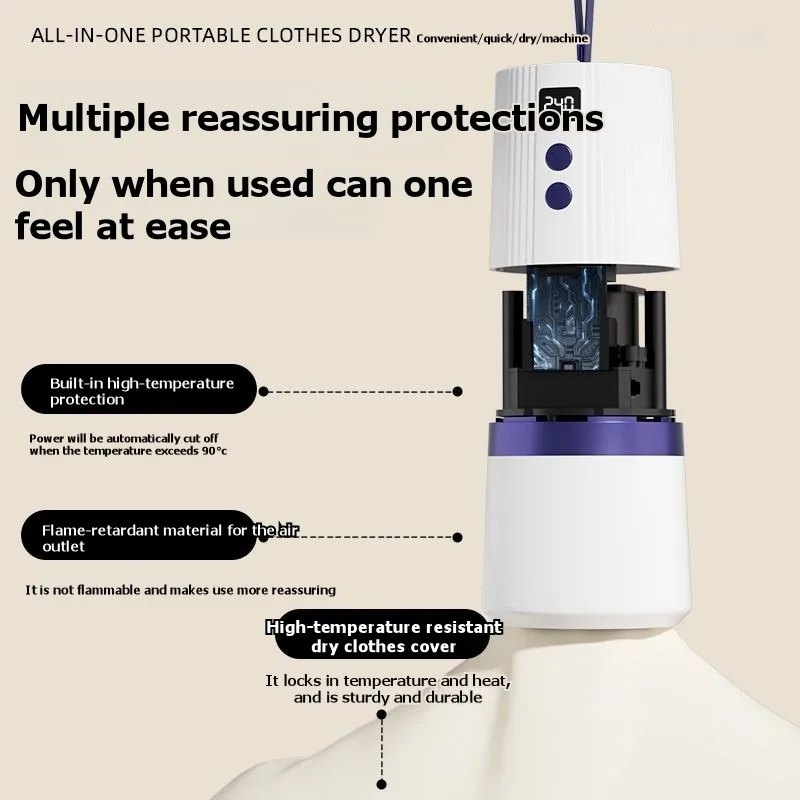 ALL-IN-ONE PORTABLE CLOTHES DRYER Convenient/quick/dry/machine

240

Multiple reassuring protections

Only when used can one feel at ease

Built-in high-temperature protection

Power will be automatically cut off when the temperature exceeds 90°c

Flame-retardant material for the air outlet

It is not flammable and makes use more reassuring

High-temperature resistant dry clothes cover

It locks in temperature and heat, and is sturdy and durable