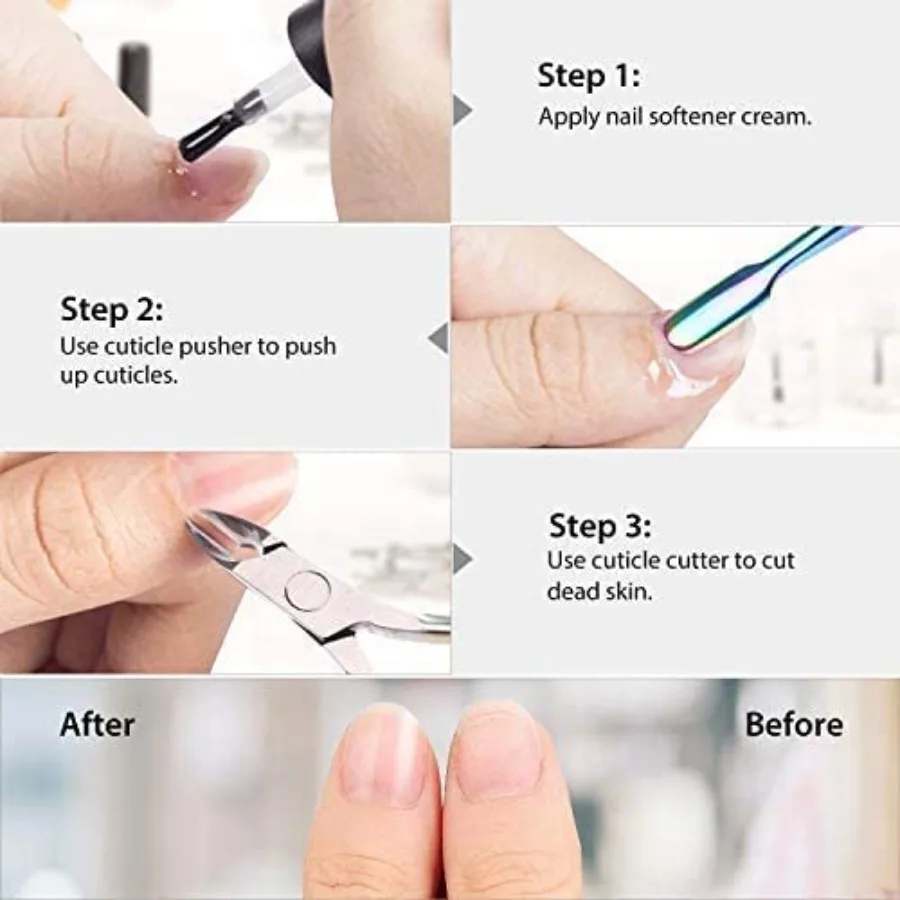 Step 1:
Apply nail softener cream.

Step 2:
Use cuticle pusher to push up cuticles.

Step 3:
Use cuticle cutter to cut dead skin.

After

Before