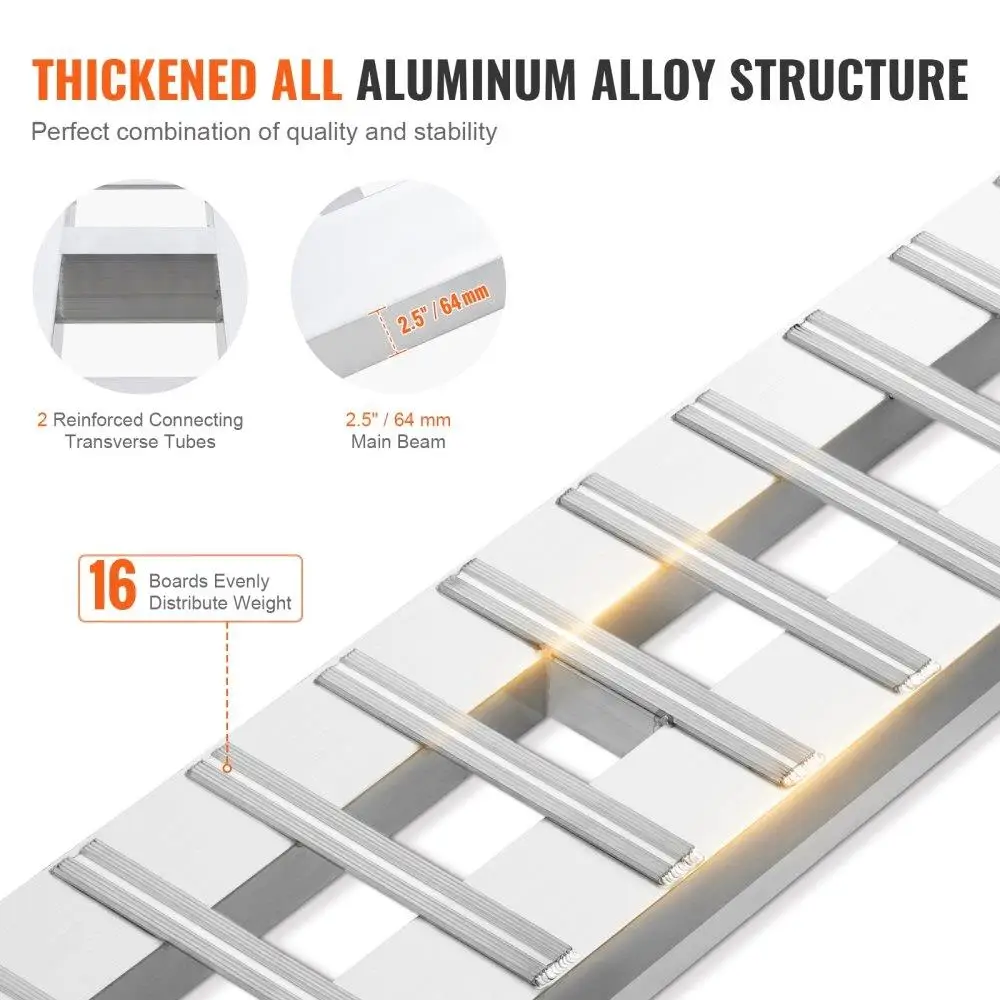 THICKENED ALL ALUMINUM ALLOY STRUCTURE
Perfect combination of quality and stability

2.5" / 64 mm

2 Reinforced Connecting Transverse Tubes

2.5" / 64 mm Main Beam

16 Boards Evenly Distribute Weight