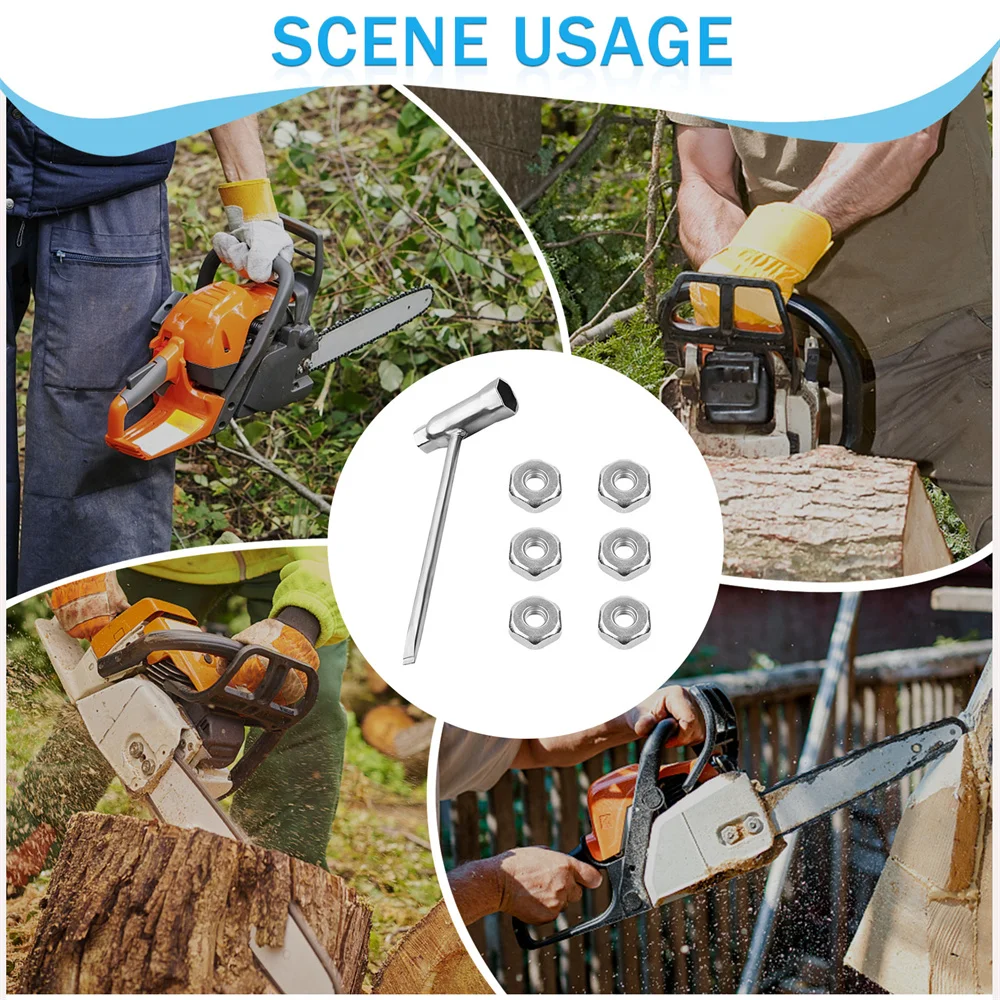 SCENE USAGE