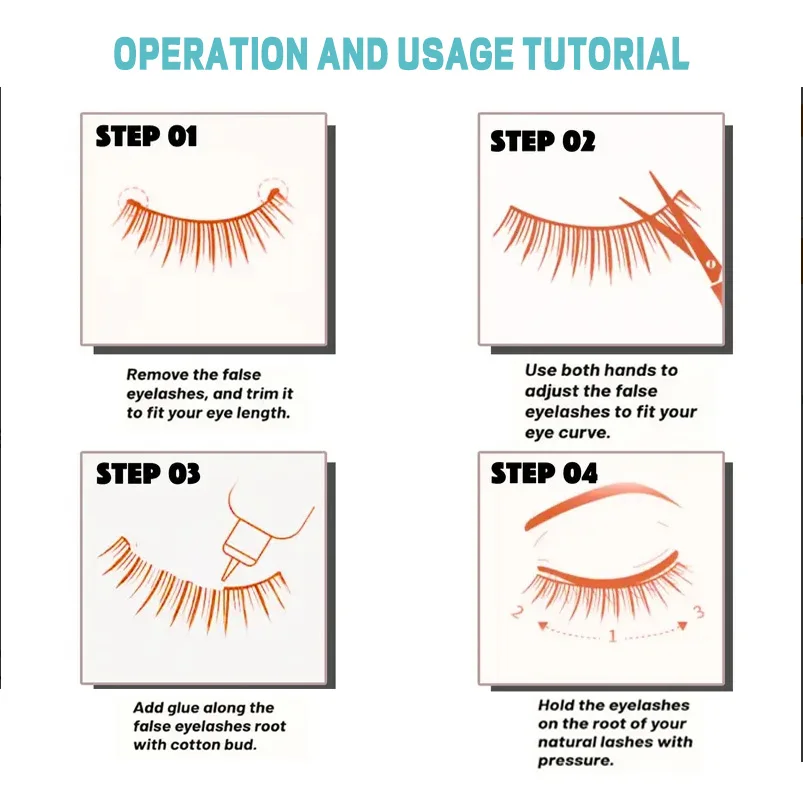 OPERATION AND USAGE TUTORIAL

STEP 01

Remove the false eyelashes, and trim it to fit your eye length.

STEP 02

Use both hands to adjust the false eyelashes to fit your eye curve.

STEP 03

Add glue along the false eyelashes root with cotton bud.

STEP 04

2

1

3

Hold the eyelashes on the root of your natural lashes with pressure.