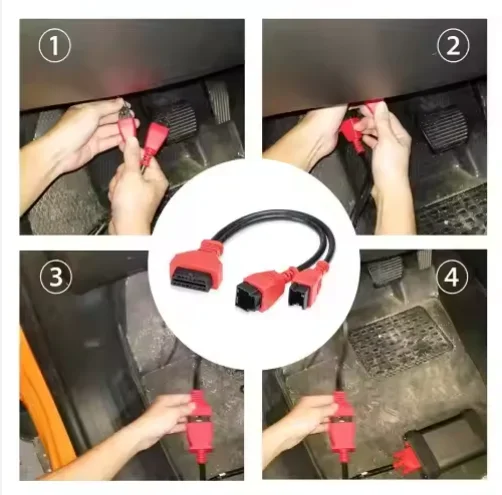 ①
②
③
④