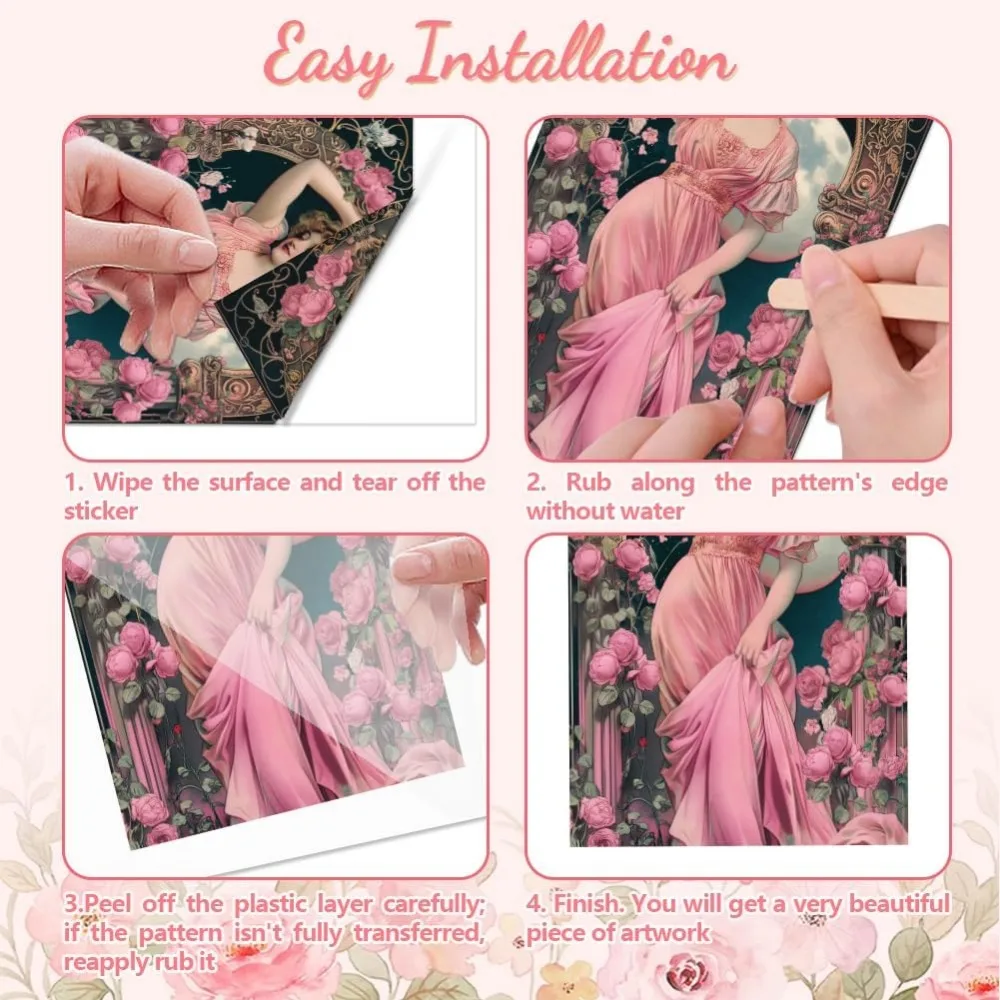 Easy Installation

1. Wipe the surface and tear off the sticker

2. Rub along the pattern's edge without water

3.Peel off the plastic layer carefully; if the pattern isn't fully transferred, reapply rub it

4. Finish. You will get a very beautiful piece of artwork