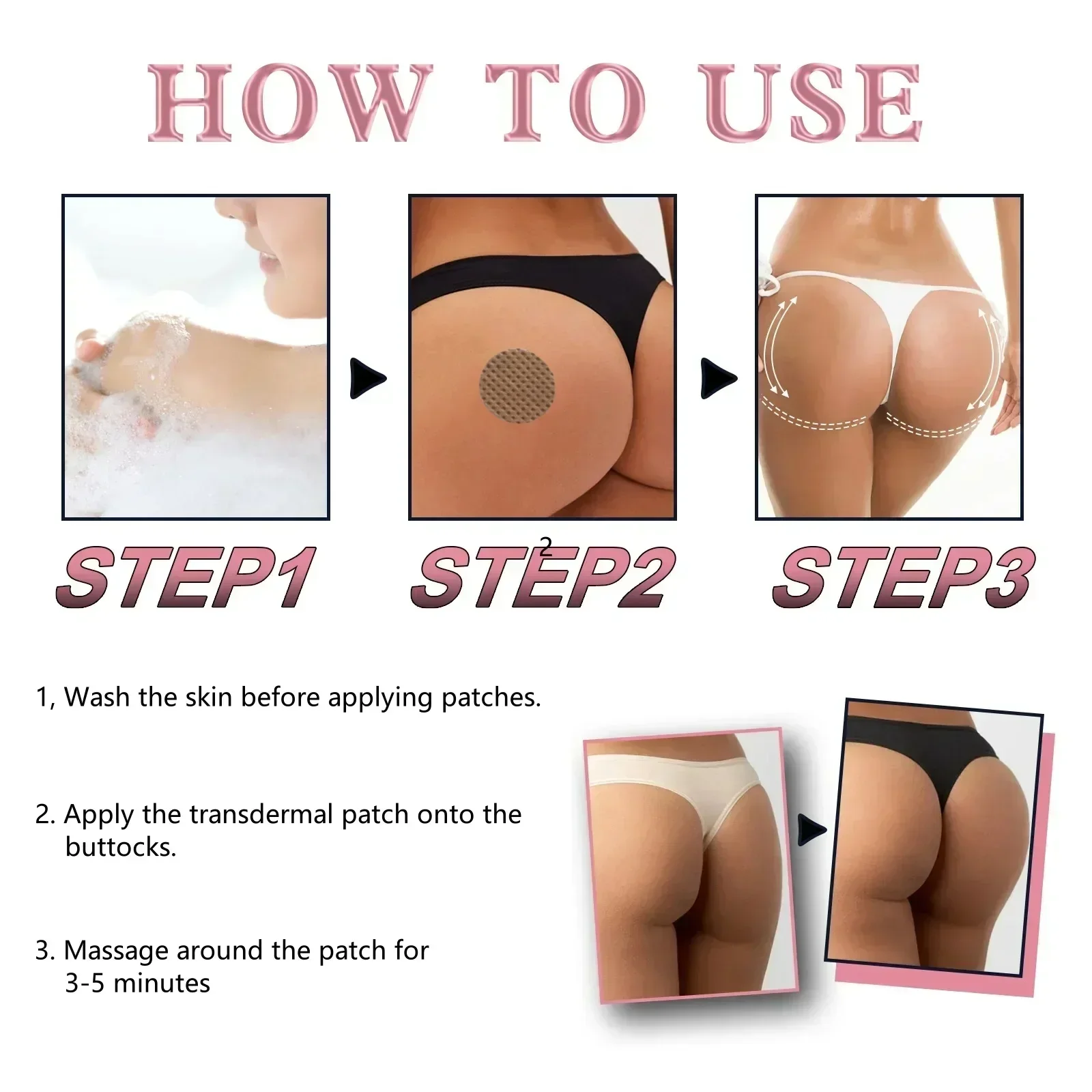 HOW TO USE

STEP1

2
STEP2

STEP3

1, Wash the skin before applying patches.

2. Apply the transdermal patch onto the buttocks.

3. Massage around the patch for 3-5 minutes