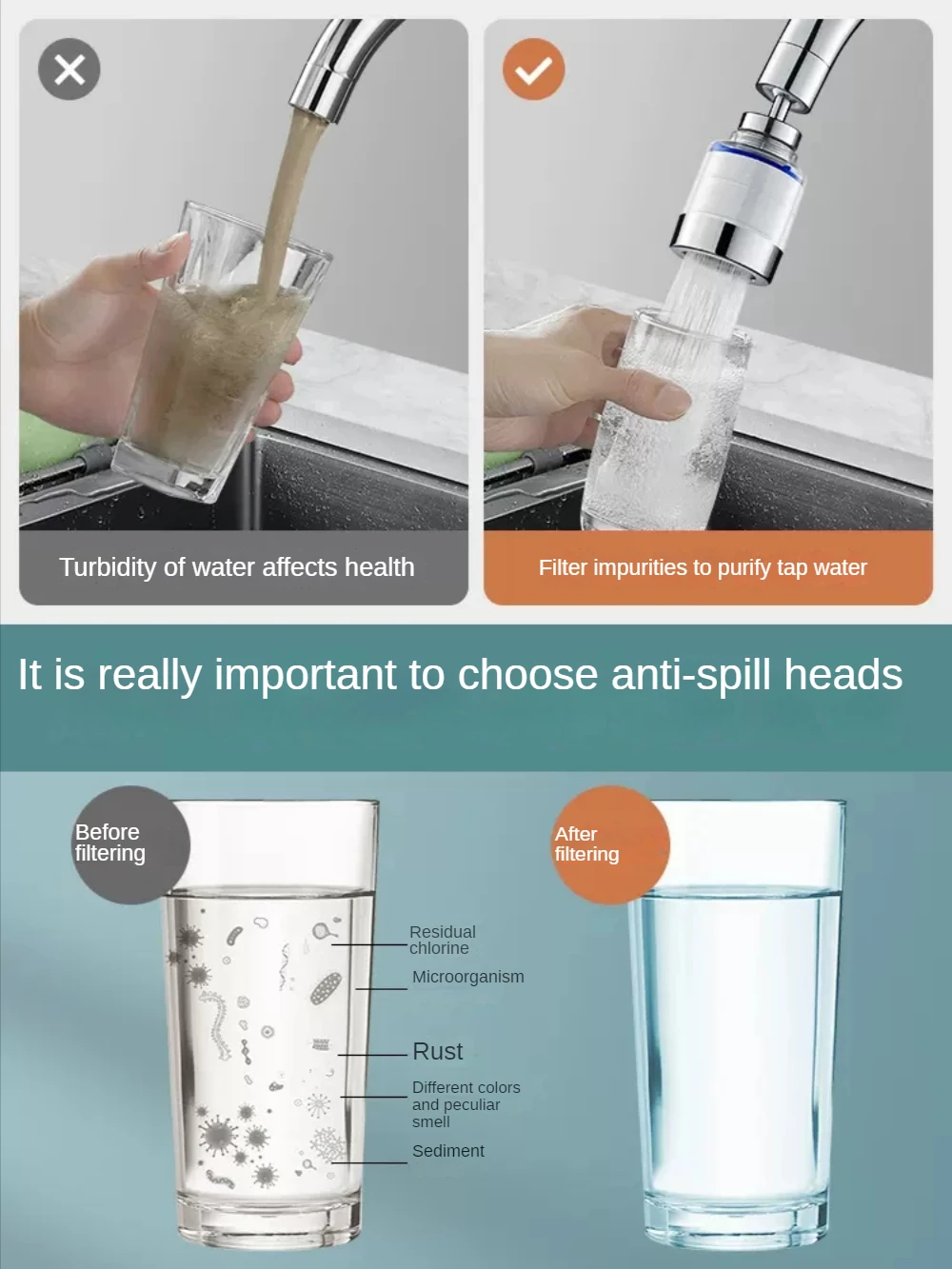 Turbidity of water affects health

Filter impurities to purify tap water

It is really important to choose anti-spill heads

Before filtering

Residual chlorine

Microorganism

Rust

Different colors and peculiar smell

Sediment

After filtering