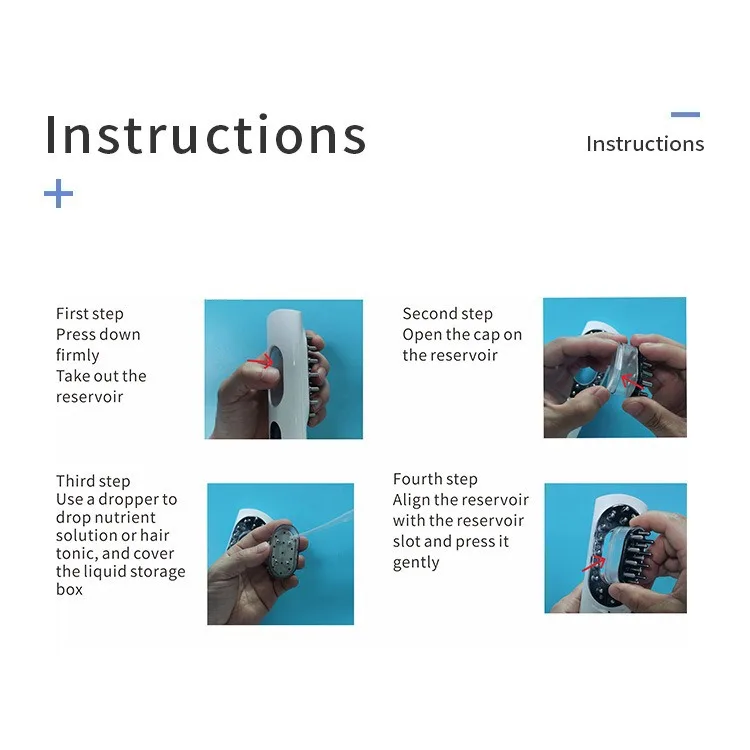 Instructions

Instructions

First step
Press down firmly
Take out the reservoir

Second step
Open the cap on the reservoir

Third step
Use a dropper to drop nutrient solution or hair tonic, and cover the liquid storage box

Fourth step
Align the reservoir with the reservoir slot and press it gently