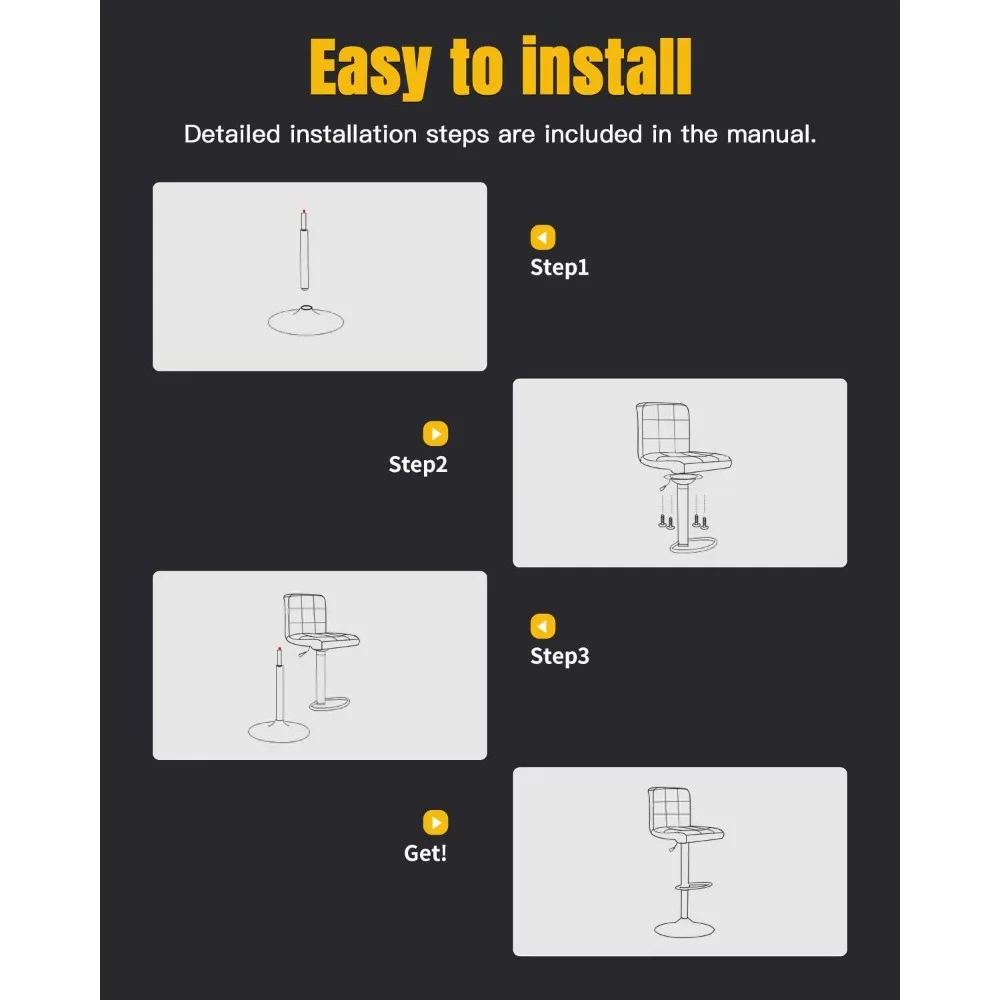 Easy to install

Detailed installation steps are included in the manual.

Step1

Step2

Step3

Get!