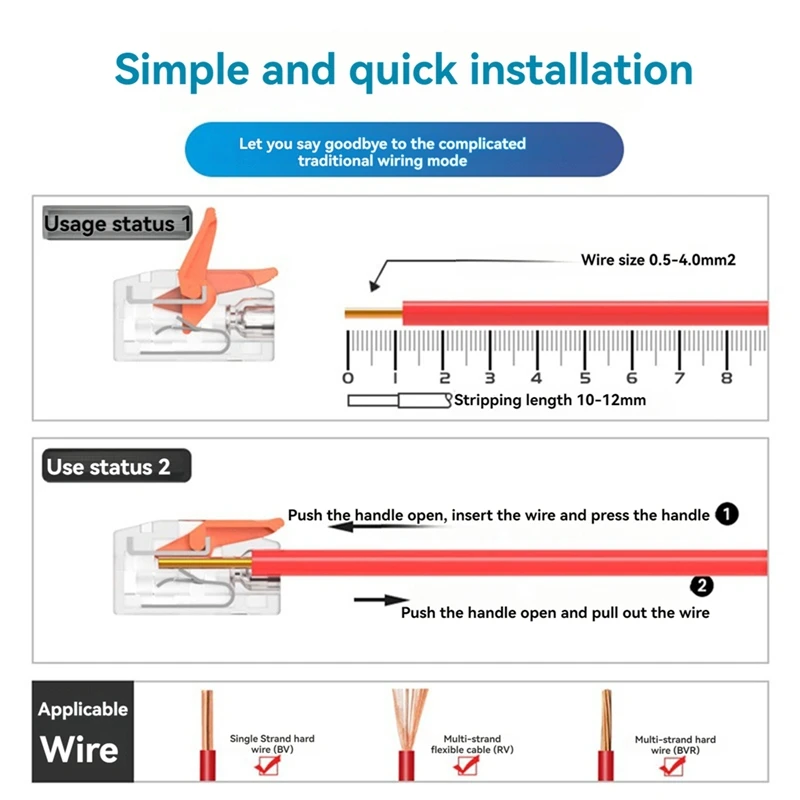 Simple and quick installation

Let you say goodbye to the complicated traditional wiring mode

Usage status 1

Wire size 0.5-4.0mm2

0 1 2 3 4 5 6 7 8

Stripping length 10-12mm

Use status 2

Push the handle open, insert the wire and press the handle 1

2

Push the handle open and pull out the wire

Applicable Wire

Single Strand hard wire (BV)

Multi-strand flexible cable (RV)

Multi-strand hard wire (BVR)