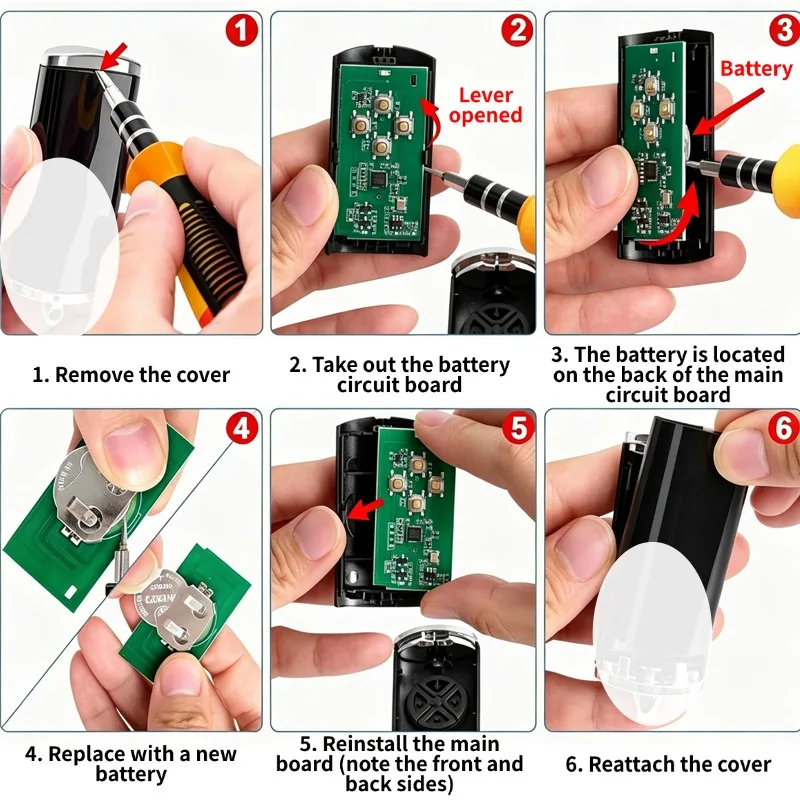 1

1. Remove the cover

2

Lever opened

2. Take out the battery circuit board

3

Battery

3. The battery is located on the back of the main circuit board

4

4. Replace with a new battery

5

5. Reinstall the main board (note the front and back sides)

6

6. Reattach the cover