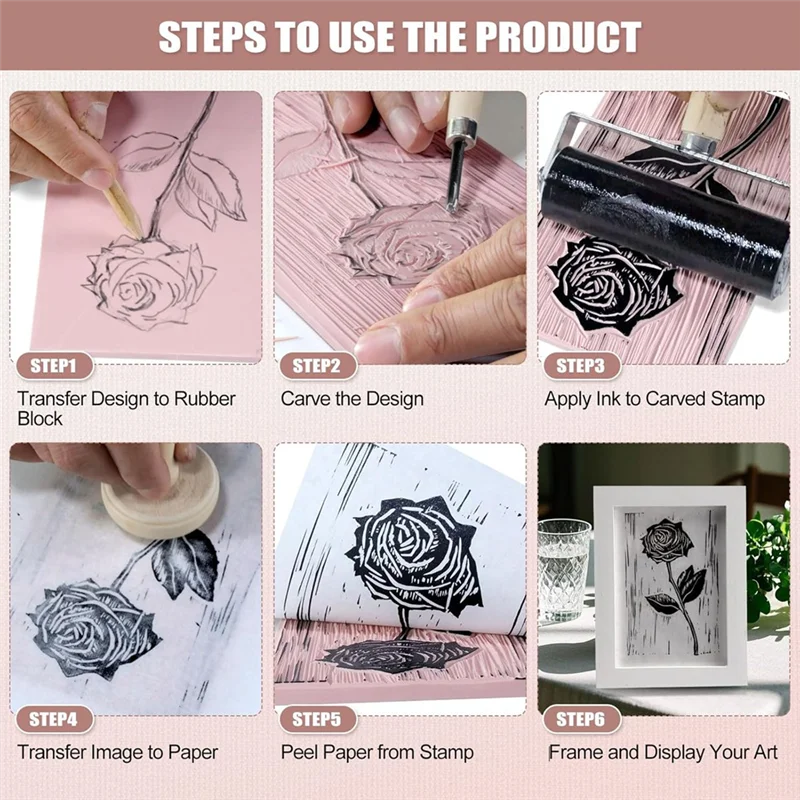 STEPS TO USE THE PRODUCT

STEP1
Transfer Design to Rubber Block

STEP2
Carve the Design

STEP3
Apply Ink to Carved Stamp

STEP4
Transfer Image to Paper

STEP5
Peel Paper from Stamp

STEP6
Frame and Display Your Art