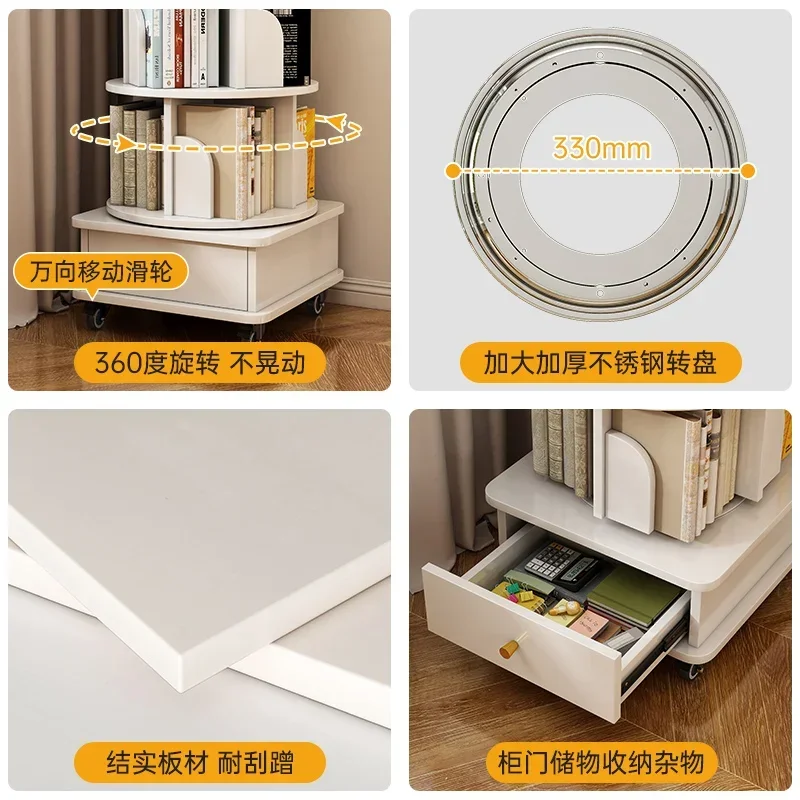 万向移动滑轮

360度旋转 不晃动

330mm

加大加厚不锈钢转盘

结实板材 耐刮蹭

柜门储物收纳杂物