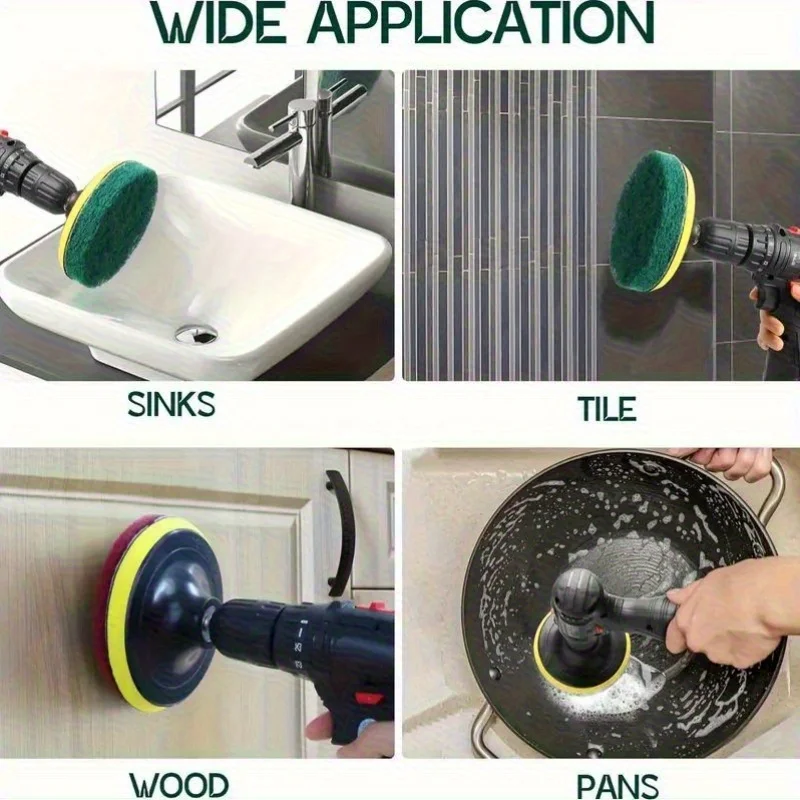 WIDE APPLICATION

SINKS

TILE

WOOD

PANS