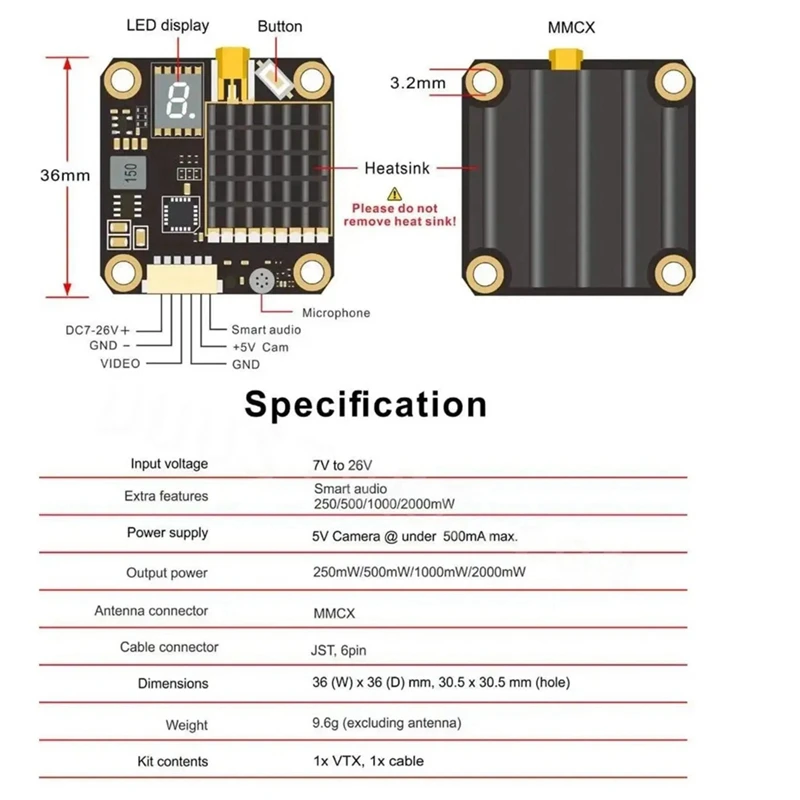 LED display
Button
MMCX
3.2mm
36mm
8.
150
Heatsink
Please do not remove heat sink!
Microphone
DC7-26V +
GND −
VIDEO
Smart audio
+5V Cam
GND

Specification

| Input voltage | 7V to 26V |
|---|---|
| Extra features | Smart audio 250/500/1000/2000mW |
| Power supply | 5V Camera @ under 500mA max. |
| Output power | 250mW/500mW/1000mW/2000mW |
| Antenna connector | MMCX |
| Cable connector | JST, 6pin |
| Dimensions | 36 (W) x 36 (D) mm, 30.5 x 30.5 mm (hole) |
| Weight | 9.6g (excluding antenna) |
| Kit contents | 1x VTX, 1x cable |