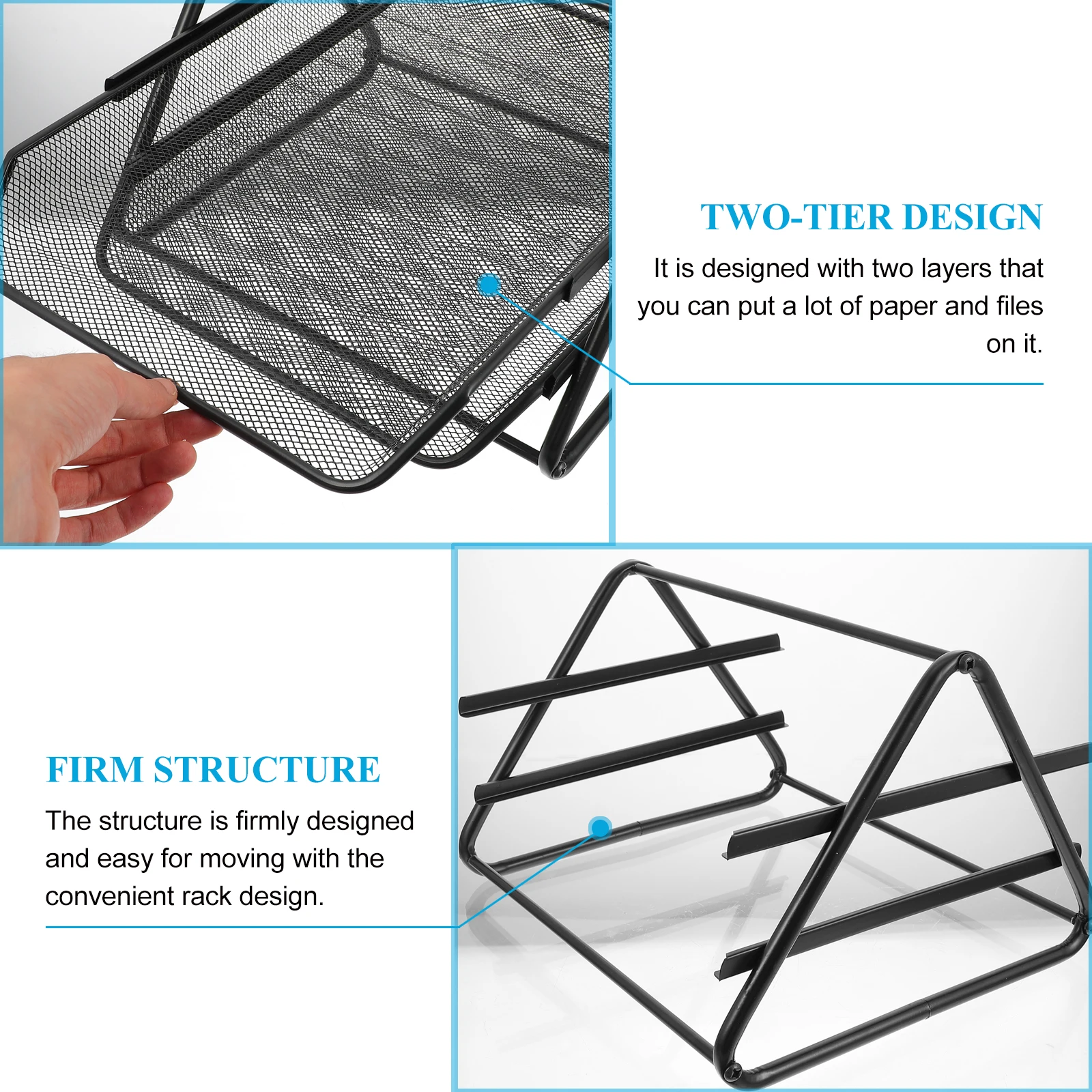 TWO-TIER DESIGN

It is designed with two layers that you can put a lot of paper and files on it.

FIRM STRUCTURE

The structure is firmly designed and easy for moving with the convenient rack design.