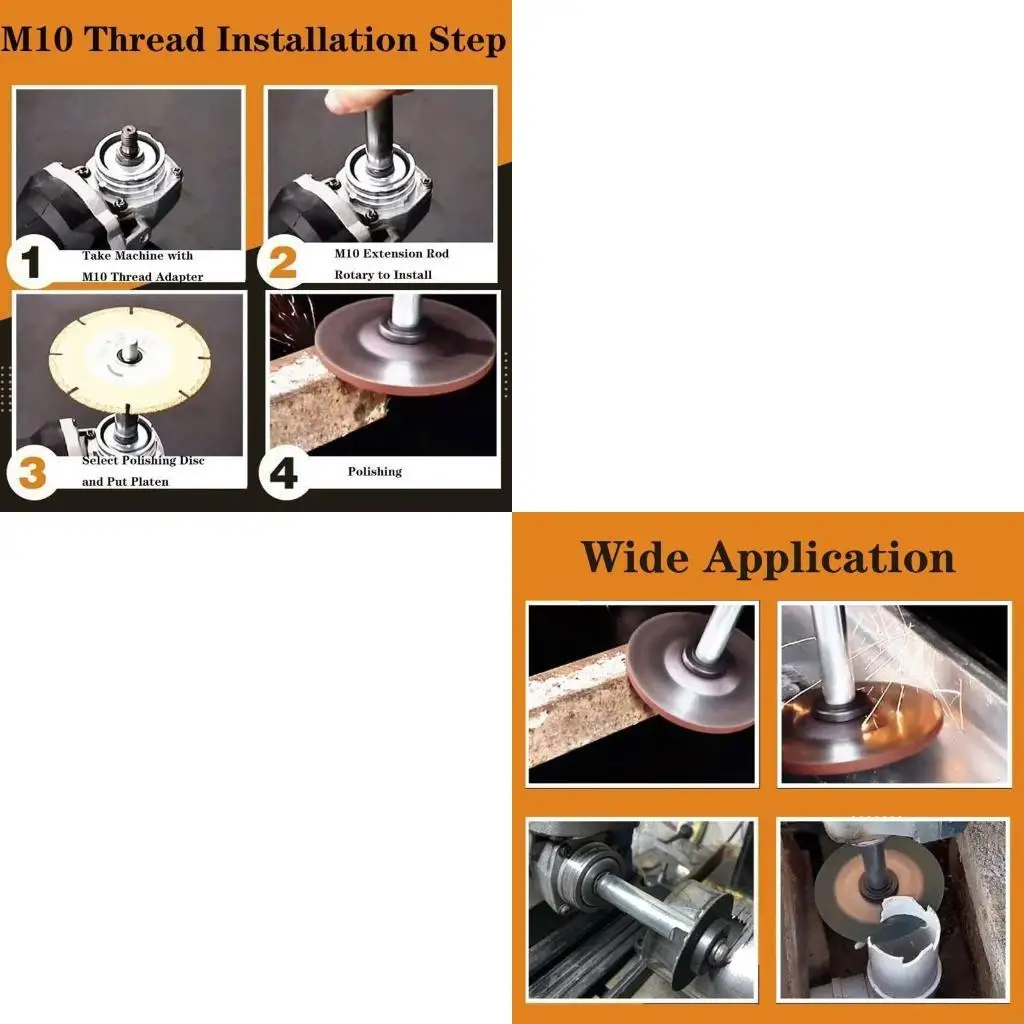 M10 Thread Installation Step

1 Take Machine with M10 Thread Adapter

2 M10 Extension Rod Rotary to Install

3 Select Polishing Disc and Put Platen

4 Polishing

Wide Application