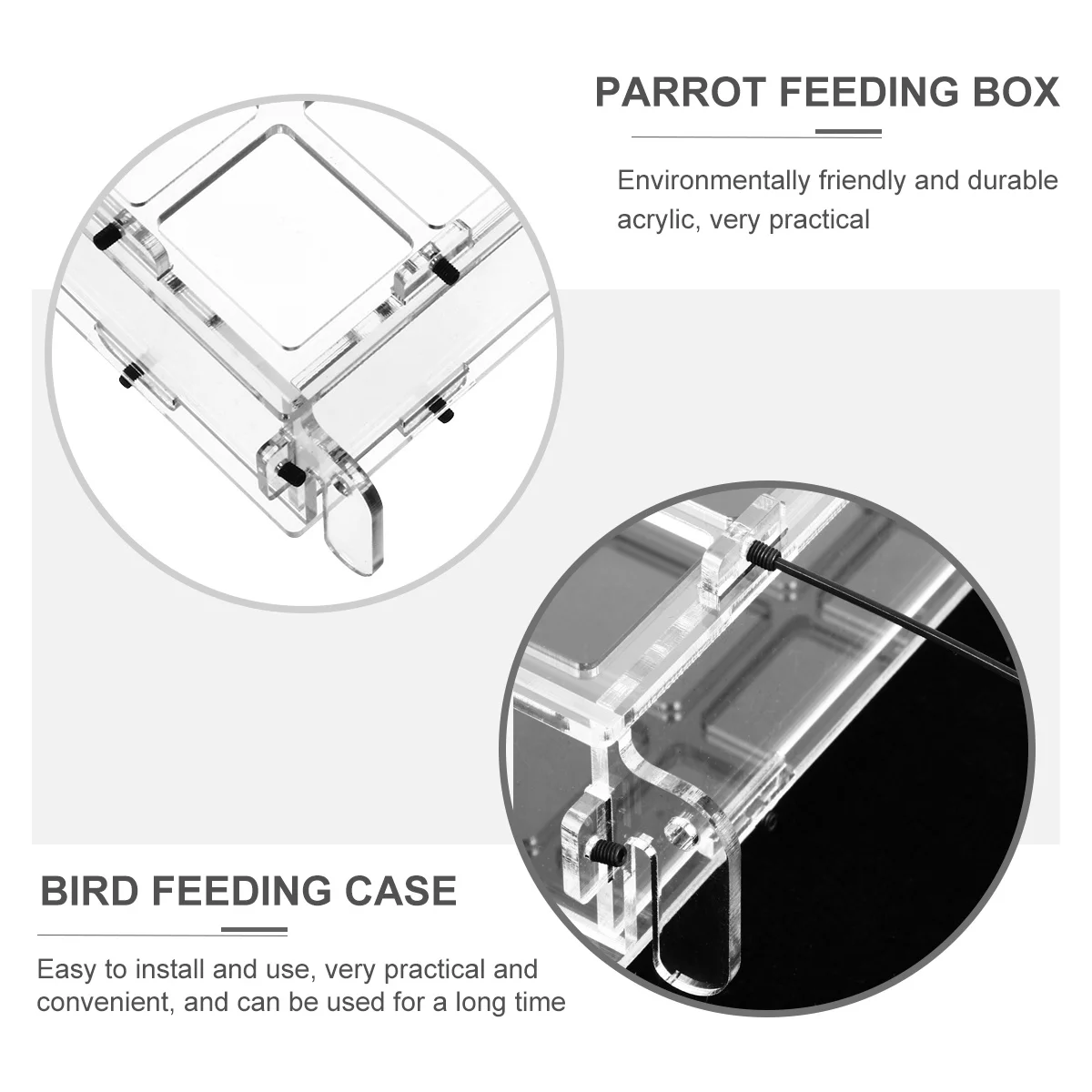 PARROT FEEDING BOX

Environmentally friendly and durable acrylic, very practical

BIRD FEEDING CASE

Easy to install and use, very practical and convenient, and can be used for a long time