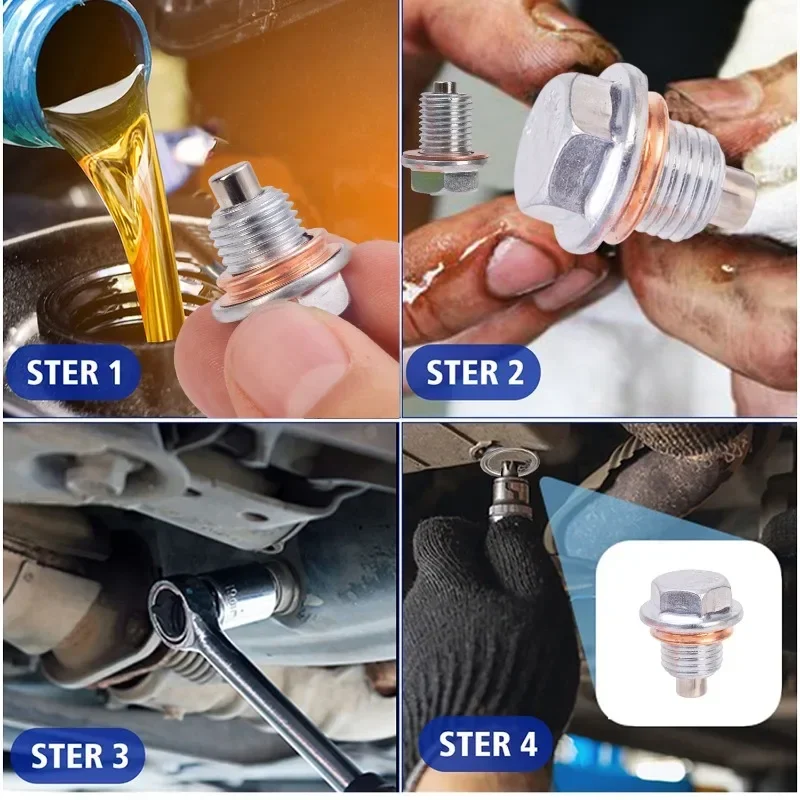 STER 1

STER 2

STER 3

STER 4