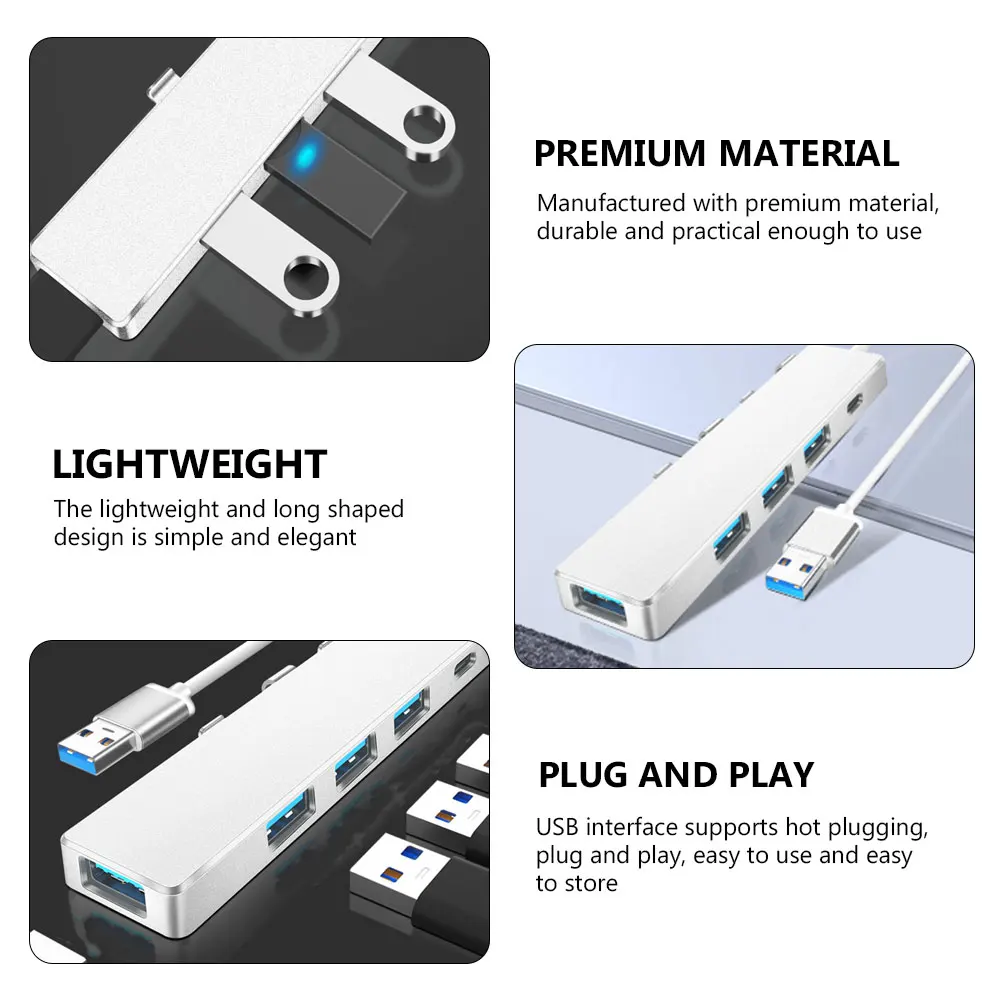 PREMIUM MATERIAL

Manufactured with premium material, durable and practical enough to use

LIGHTWEIGHT

The lightweight and long shaped design is simple and elegant

PLUG AND PLAY

USB interface supports hot plugging, plug and play, easy to use and easy to store