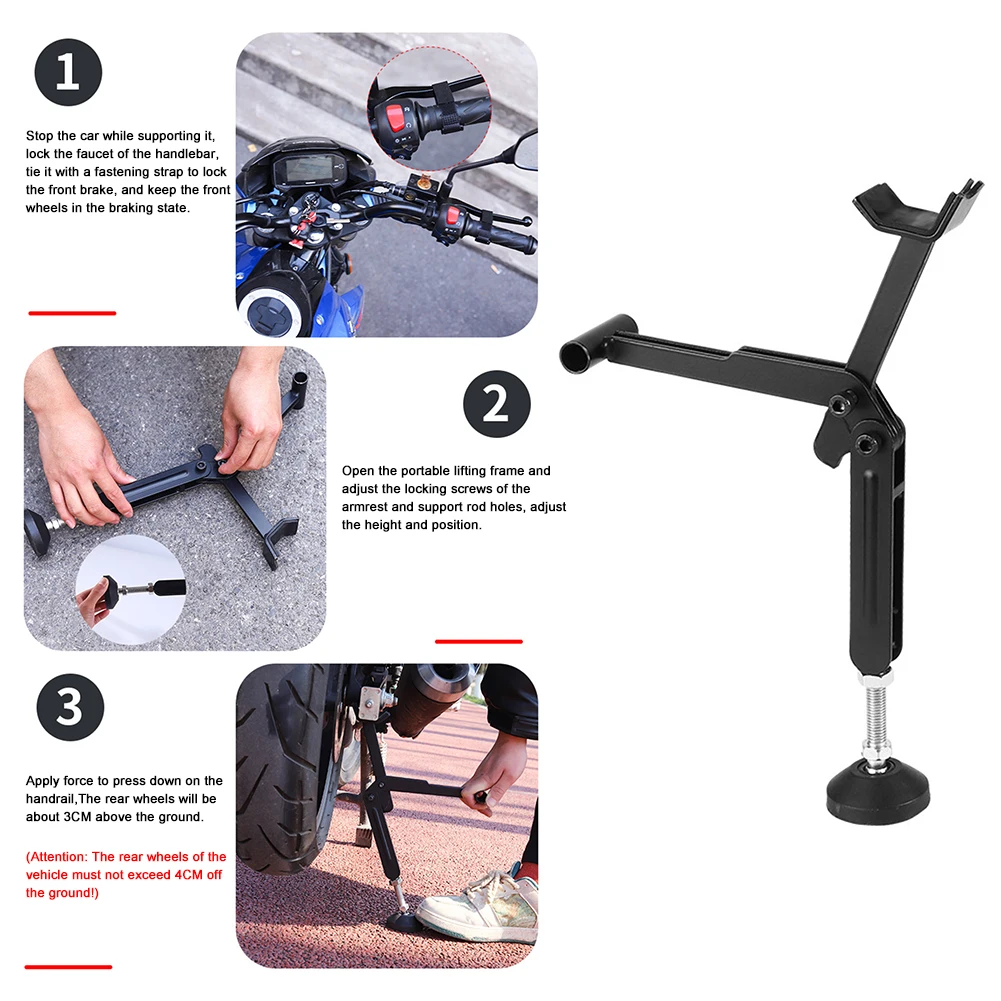 1

Stop the car while supporting it, lock the faucet of the handlebar, tie it with a fastening strap to lock the front brake, and keep the front wheels in the braking state.

2

Open the portable lifting frame and adjust the locking screws of the armrest and support rod holes, adjust the height and position.

3

Apply force to press down on the handrail,The rear wheels will be about 3CM above the ground.

(Attention: The rear wheels of the vehicle must not exceed 4CM off the ground!)