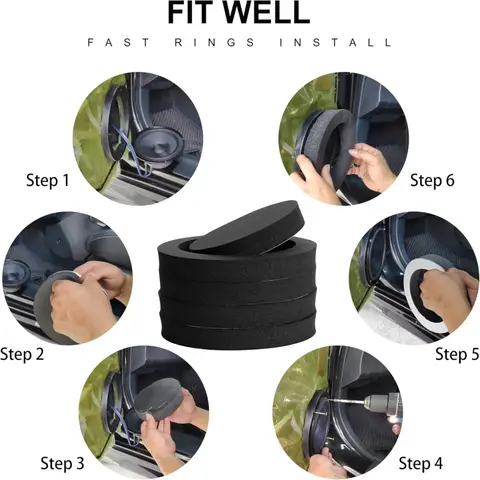 FIT WELL

FAST RINGS INSTALL

Step 1

Step 6

Step 2

Step 5

Step 3

Step 4