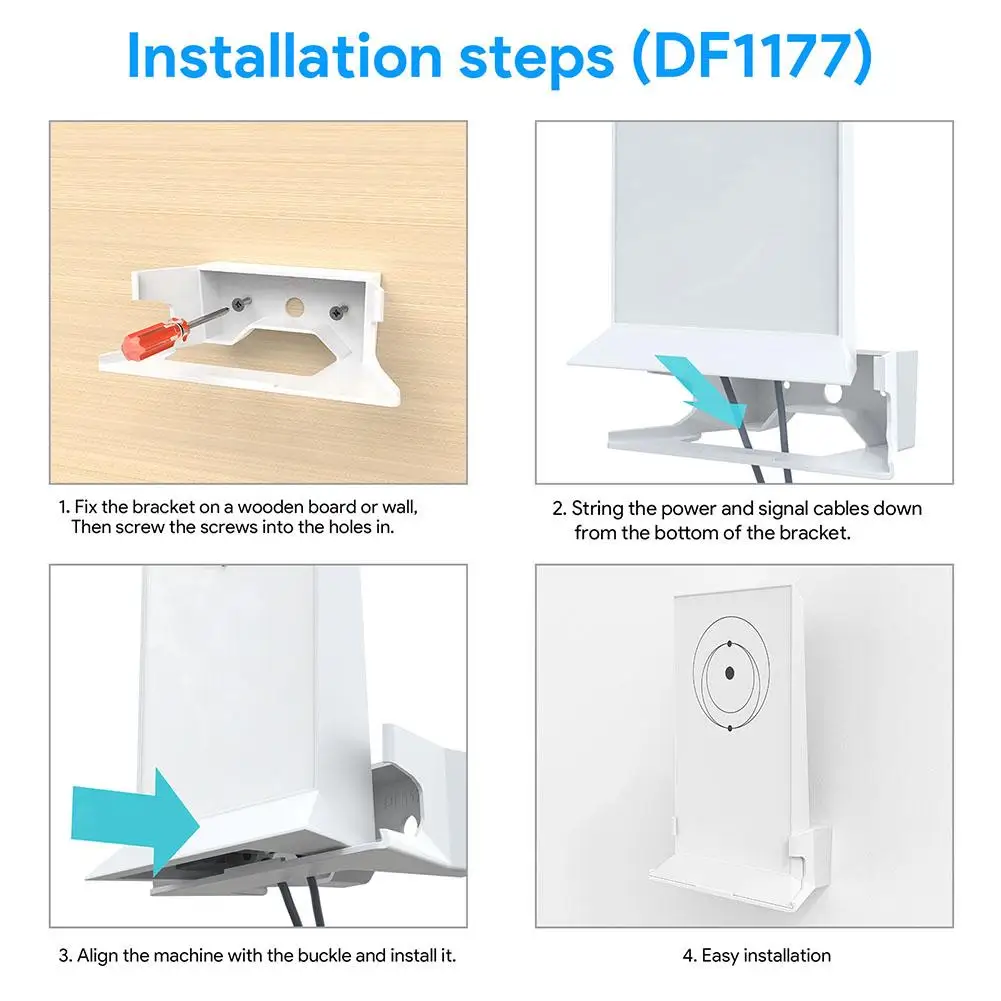 Installation steps (DF1177)

1. Fix the bracket on a wooden board or wall, Then screw the screws into the holes in.

2. String the power and signal cables down from the bottom of the bracket.

3. Align the machine with the buckle and install it.

4. Easy installation