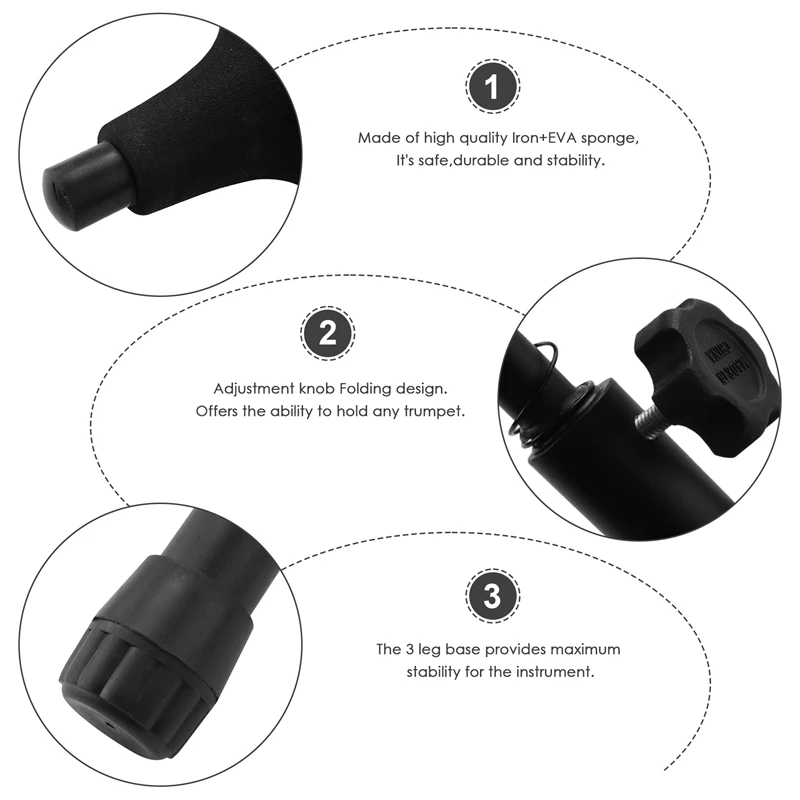 1

Made of high quality Iron+EVA sponge,
It's safe,durable and stability.

2

Adjustment knob Folding design.
Offers the ability to hold any trumpet.

MADE IN CHINA

3

The 3 leg base provides maximum
stability for the instrument.