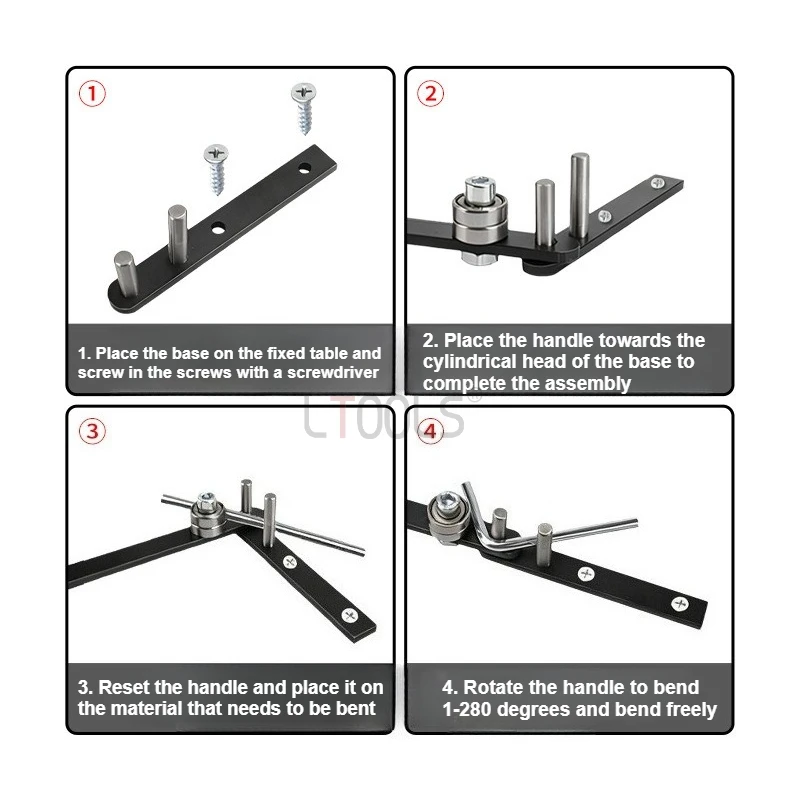 ①

1. Place the base on the fixed table and screw in the screws with a screwdriver

②

2. Place the handle towards the cylindrical head of the base to complete the assembly

LTOOLS®

③

3. Reset the handle and place it on the material that needs to be bent

④

4. Rotate the handle to bend 1-280 degrees and bend freely