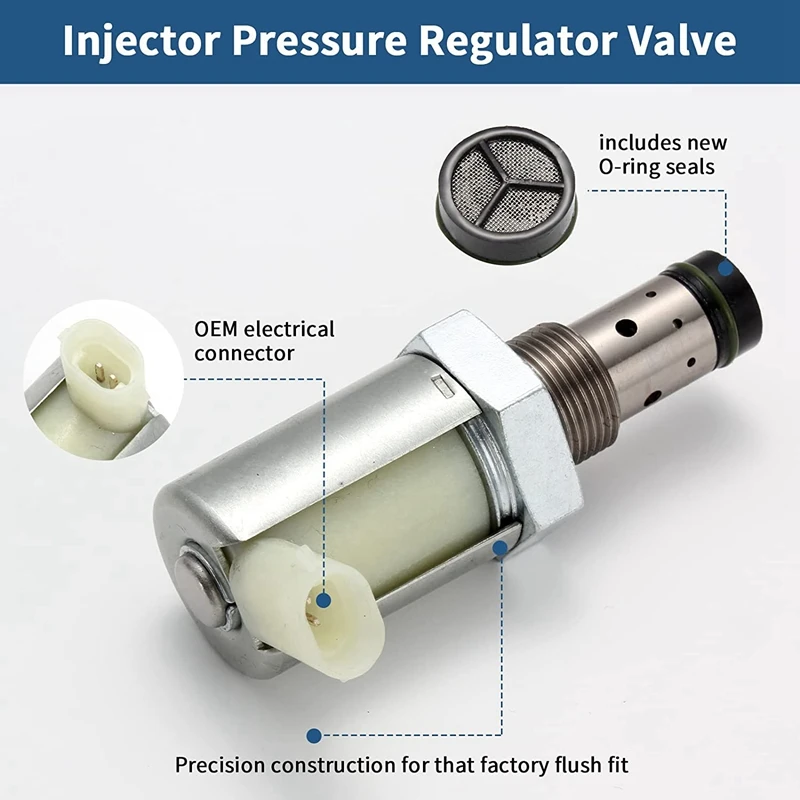 Injector Pressure Regulator Valve

includes new O-ring seals

OEM electrical connector

Precision construction for that factory flush fit