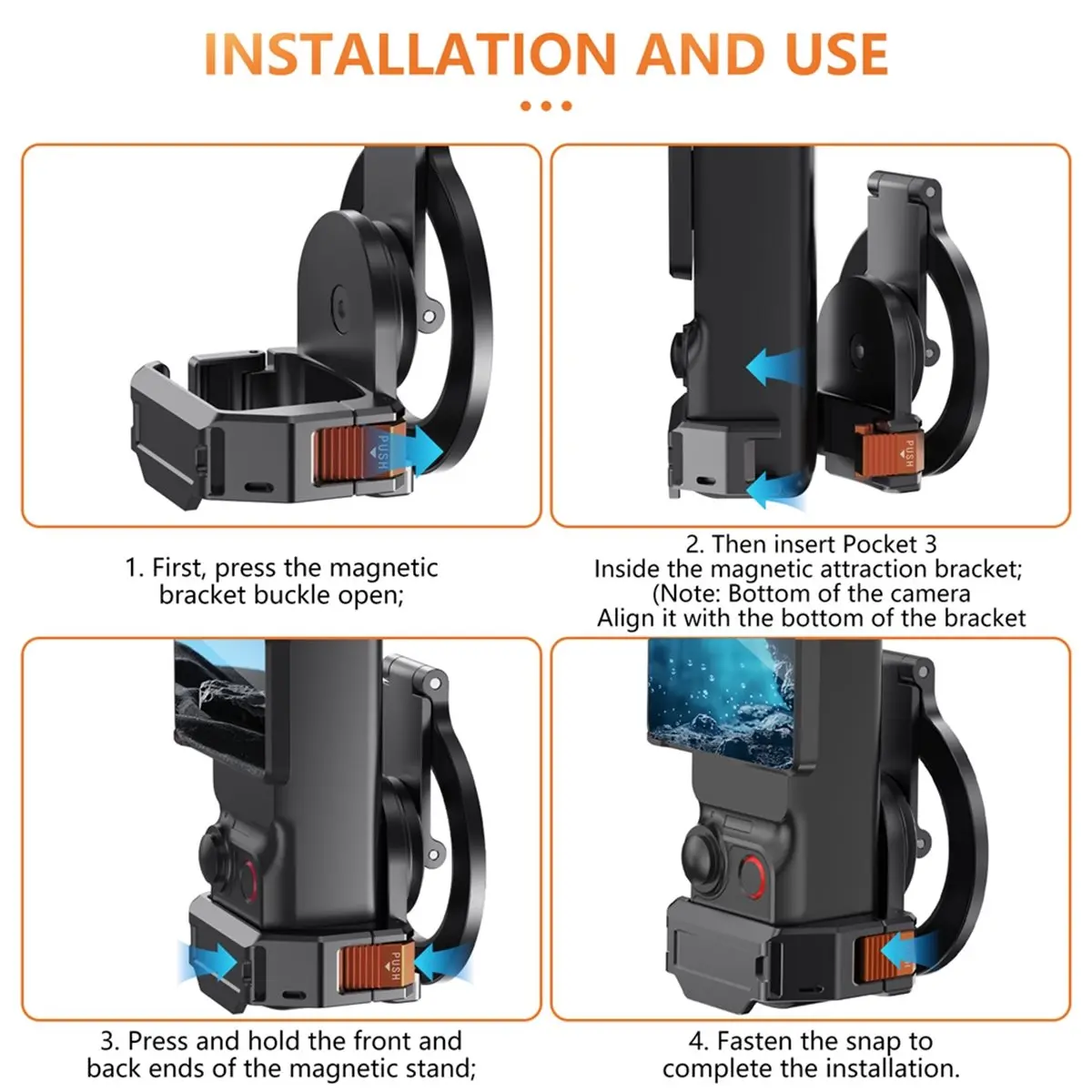 INSTALLATION AND USE

PUSH

1. First, press the magnetic bracket buckle open;

PUSH

2. Then insert Pocket 3 Inside the magnetic attraction bracket; (Note: Bottom of the camera Align it with the bottom of the bracket

PUSH

3. Press and hold the front and back ends of the magnetic stand;

4. Fasten the snap to complete the installation.