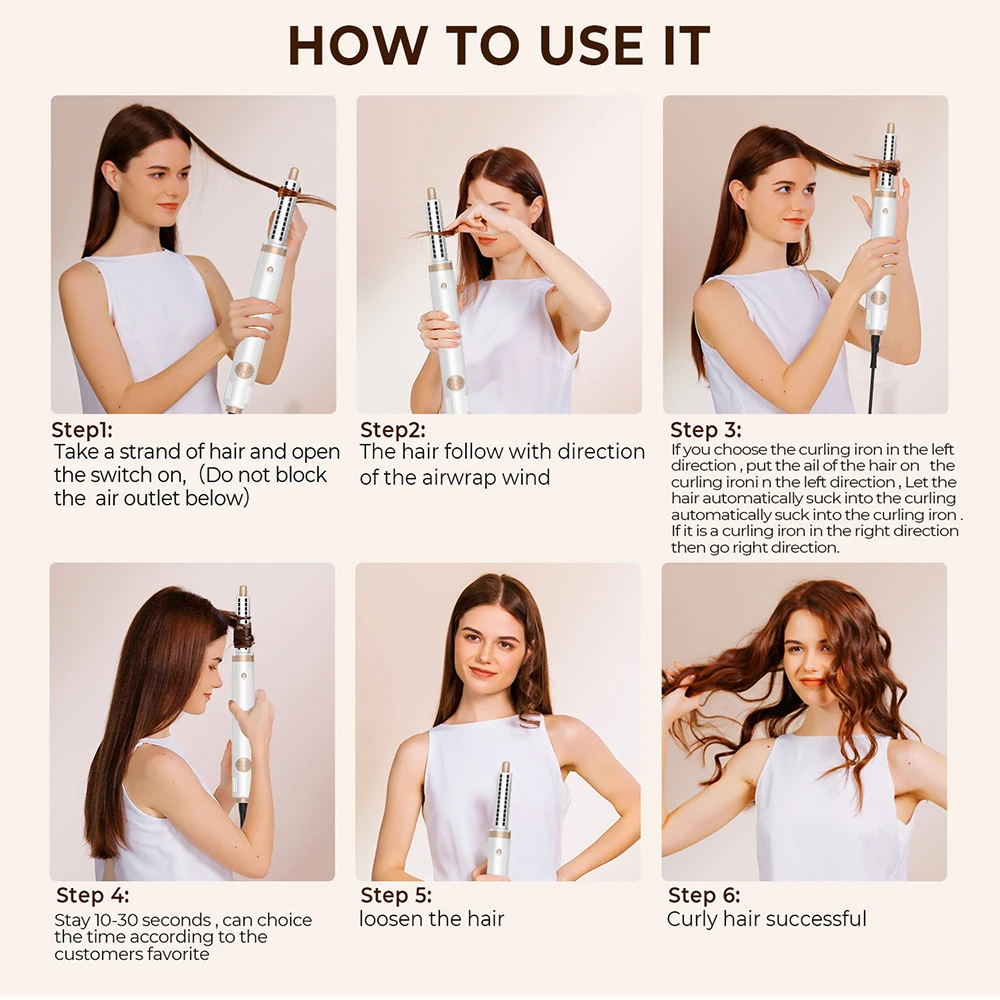 HOW TO USE IT

Step1:
Take a strand of hair and open the switch on,（Do not block the air outlet below）

Step2:
The hair follow with direction of the airwrap wind

Step 3:
If you choose the curling iron in the left direction , put the ail of the hair on the curling ironi n the left direction , Let the hair automatically suck into the curling automatically suck into the curling iron . If it is a curling iron in the right direction then go right direction.

Step 4:
Stay 10-30 seconds , can choice the time according to the customers favorite

Step 5:
loosen the hair

Step 6:
Curly hair successful