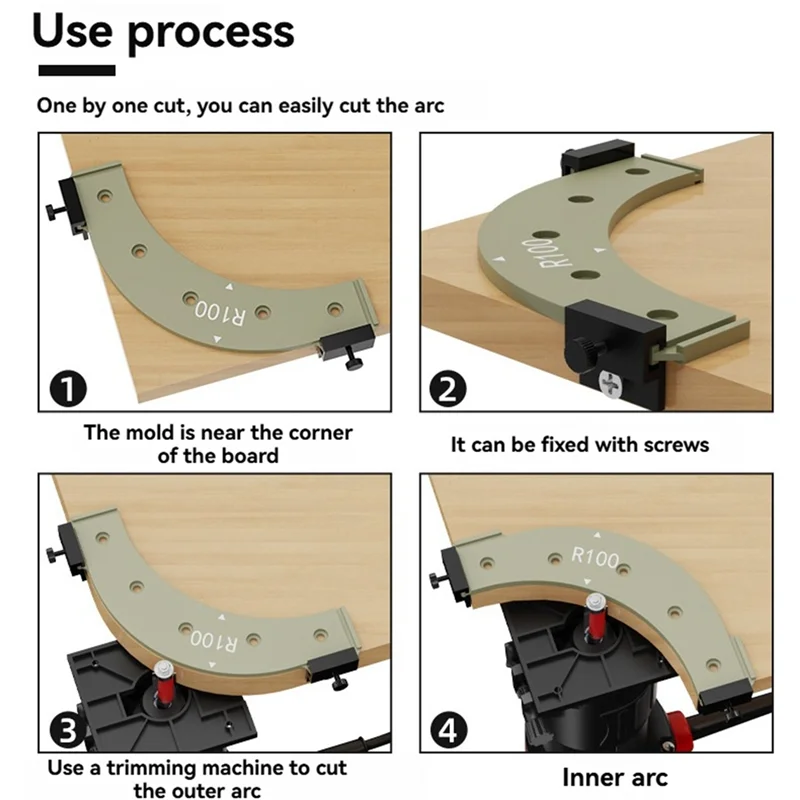 Use process

One by one cut, you can easily cut the arc

R100

1

The mold is near the corner of the board

R100

2

It can be fixed with screws

R100

3

Use a trimming machine to cut the outer arc

R100

4

Inner arc