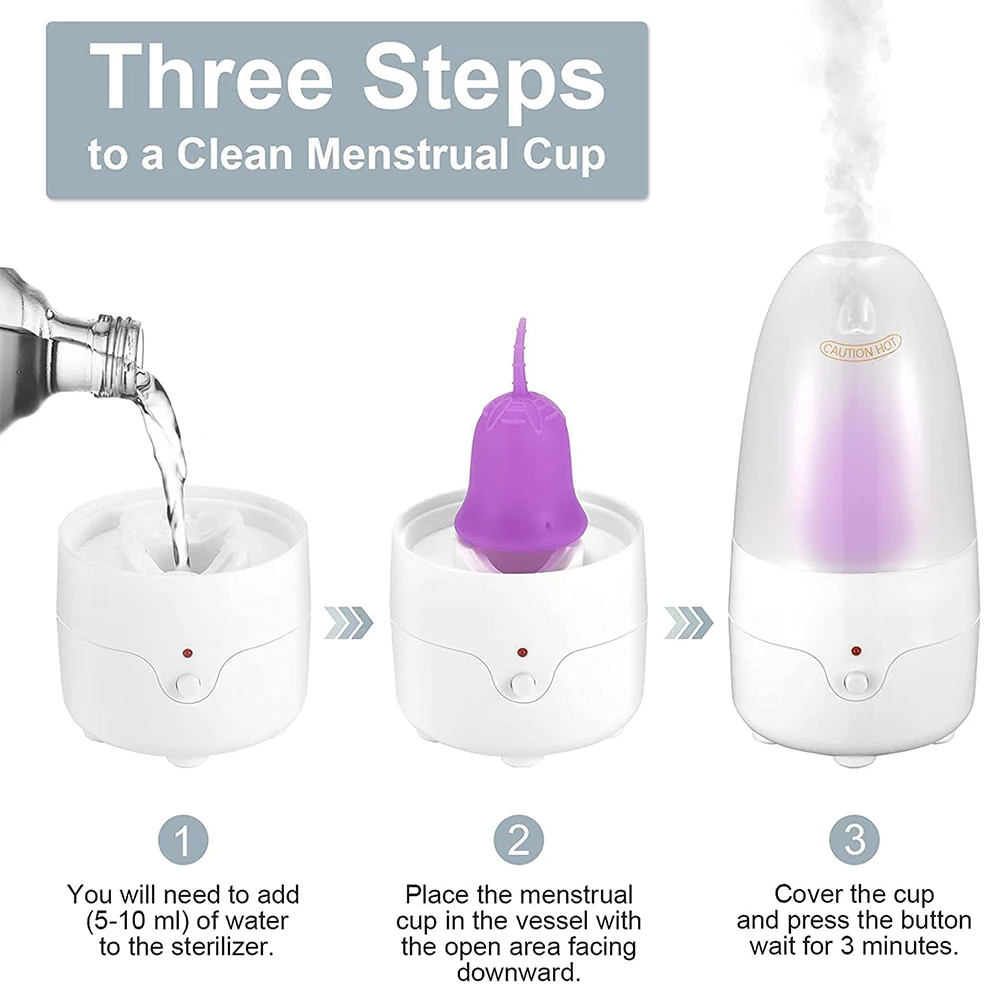 Three Steps
to a Clean Menstrual Cup

CAUTION HOT

1
You will need to add (5-10 ml) of water to the sterilizer.

2
Place the menstrual cup in the vessel with the open area facing downward.

3
Cover the cup and press the button wait for 3 minutes.