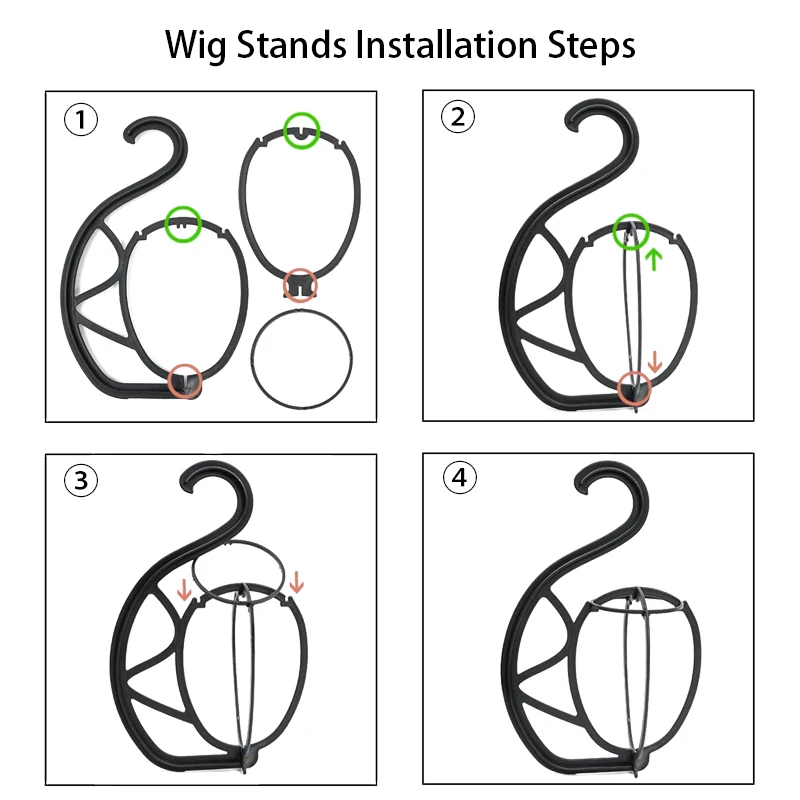 Wig Stands Installation Steps

①

②

③

④