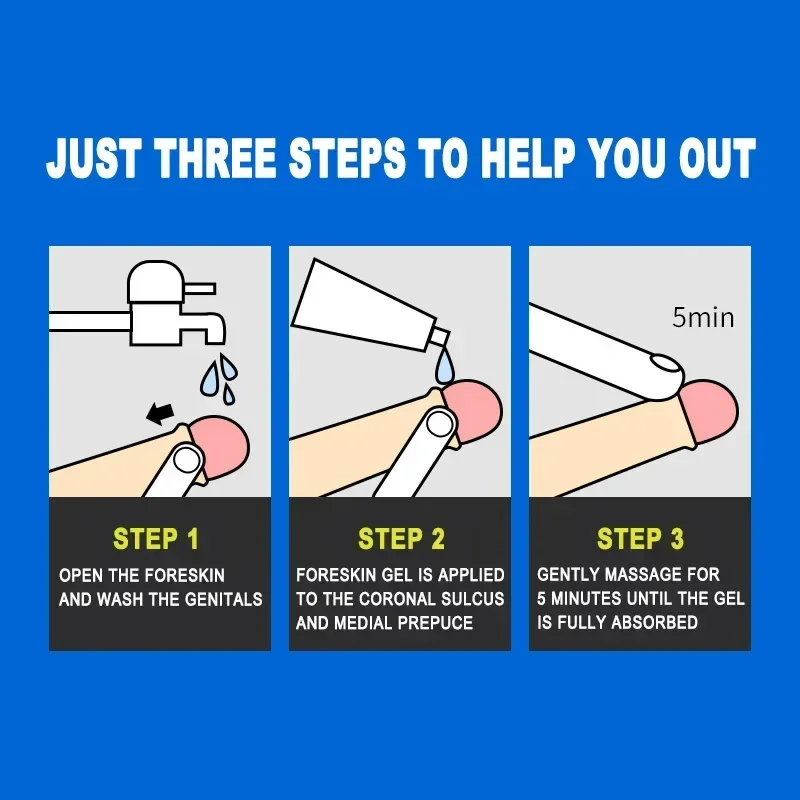 JUST THREE STEPS TO HELP YOU OUT

STEP 1
OPEN THE FORESKIN AND WASH THE GENITALS

STEP 2
FORESKIN GEL IS APPLIED TO THE CORONAL SULCUS AND MEDIAL PREPUCE

5min

STEP 3
GENTLY MASSAGE FOR 5 MINUTES UNTIL THE GEL IS FULLY ABSORBED