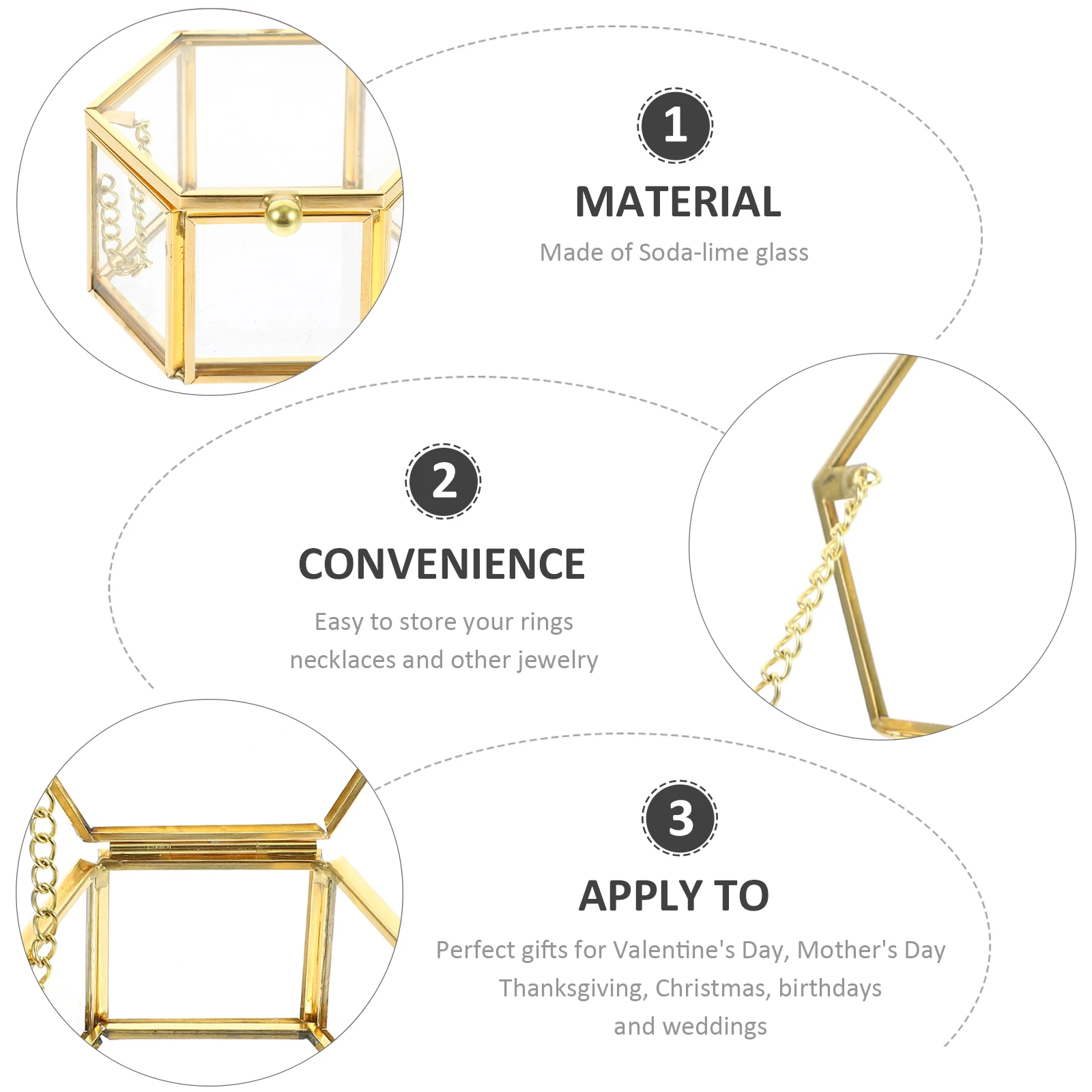 1

MATERIAL

Made of Soda-lime glass

2

CONVENIENCE

Easy to store your rings necklaces and other jewelry

3

APPLY TO

Perfect gifts for Valentine's Day, Mother's Day Thanksgiving, Christmas, birthdays and weddings