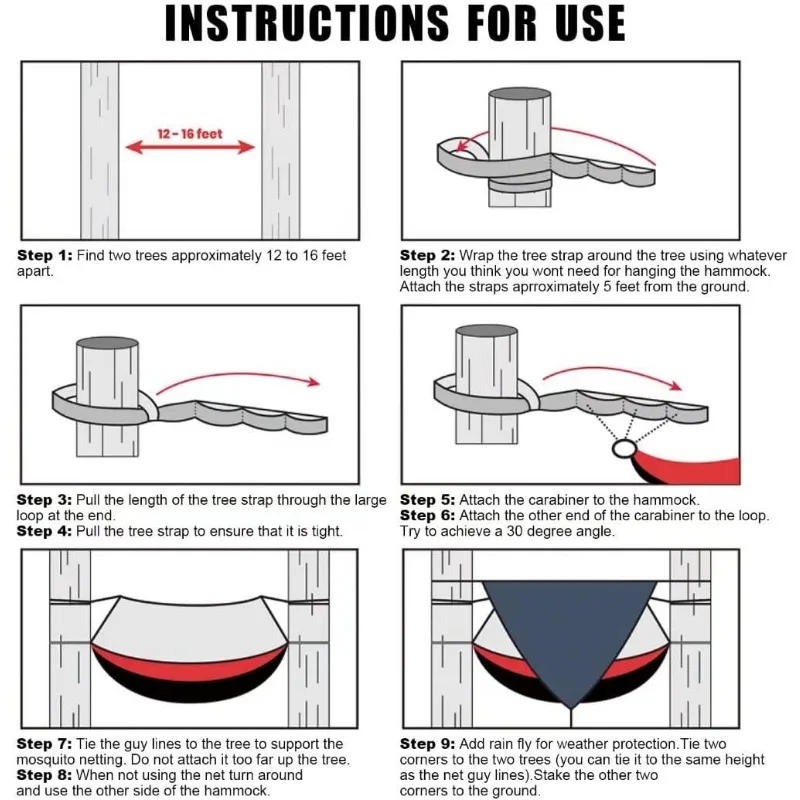 INSTRUCTIONS FOR USE

12 - 16 feet

**Step 1:** Find two trees approximately 12 to 16 feet apart.

**Step 2:** Wrap the tree strap around the tree using whatever length you think you wont need for hanging the hammock. Attach the straps aprroximately 5 feet from the ground.

**Step 3:** Pull the length of the tree strap through the large loop at the end.
**Step 4:** Pull the tree strap to ensure that it is tight.

**Step 5:** Attach the carabiner to the hammock.
**Step 6:** Attach the other end of the carabiner to the loop. Try to achieve a 30 degree angle.

**Step 7:** Tie the guy lines to the tree to support the mosquito netting. Do not attach it too far up the tree.
**Step 8:** When not using the net turn around and use the other side of the hammock.

**Step 9:** Add rain fly for weather protection.Tie two corners to the two trees (you can tie it to the same height as the net guy lines).Stake the other two corners to the ground.