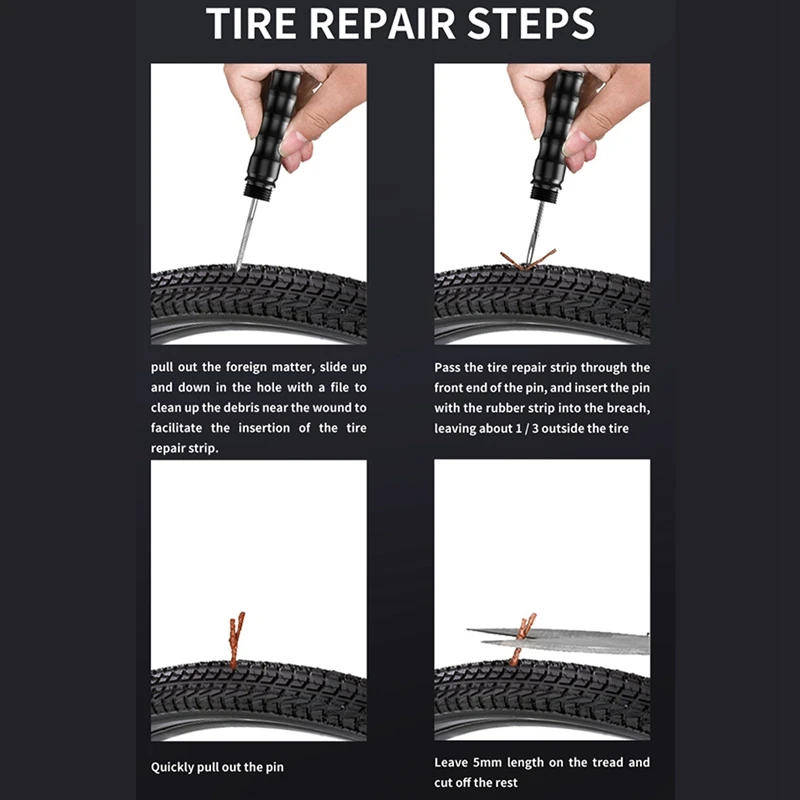 TIRE REPAIR STEPS

pull out the foreign matter, slide up and down in the hole with a file to clean up the debris near the wound to facilitate the insertion of the tire repair strip.

Pass the tire repair strip through the front end of the pin, and insert the pin with the rubber strip into the breach, leaving about 1 / 3 outside the tire

Quickly pull out the pin

Leave 5mm length on the tread and cut off the rest