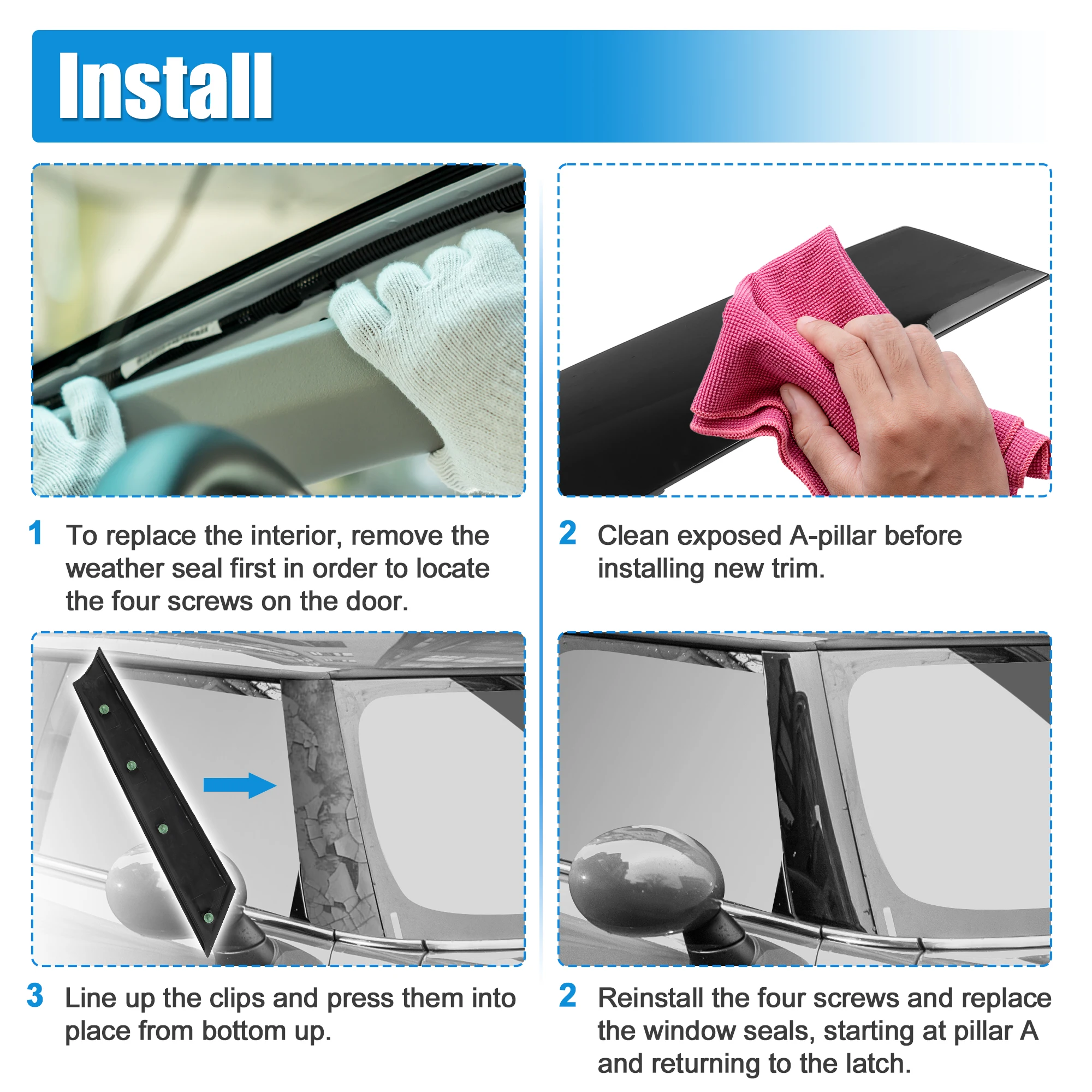 Install

1 To replace the interior, remove the weather seal first in order to locate the four screws on the door.

2 Clean exposed A-pillar before installing new trim.

3 Line up the clips and press them into place from bottom up.

2 Reinstall the four screws and replace the window seals, starting at pillar A and returning to the latch.