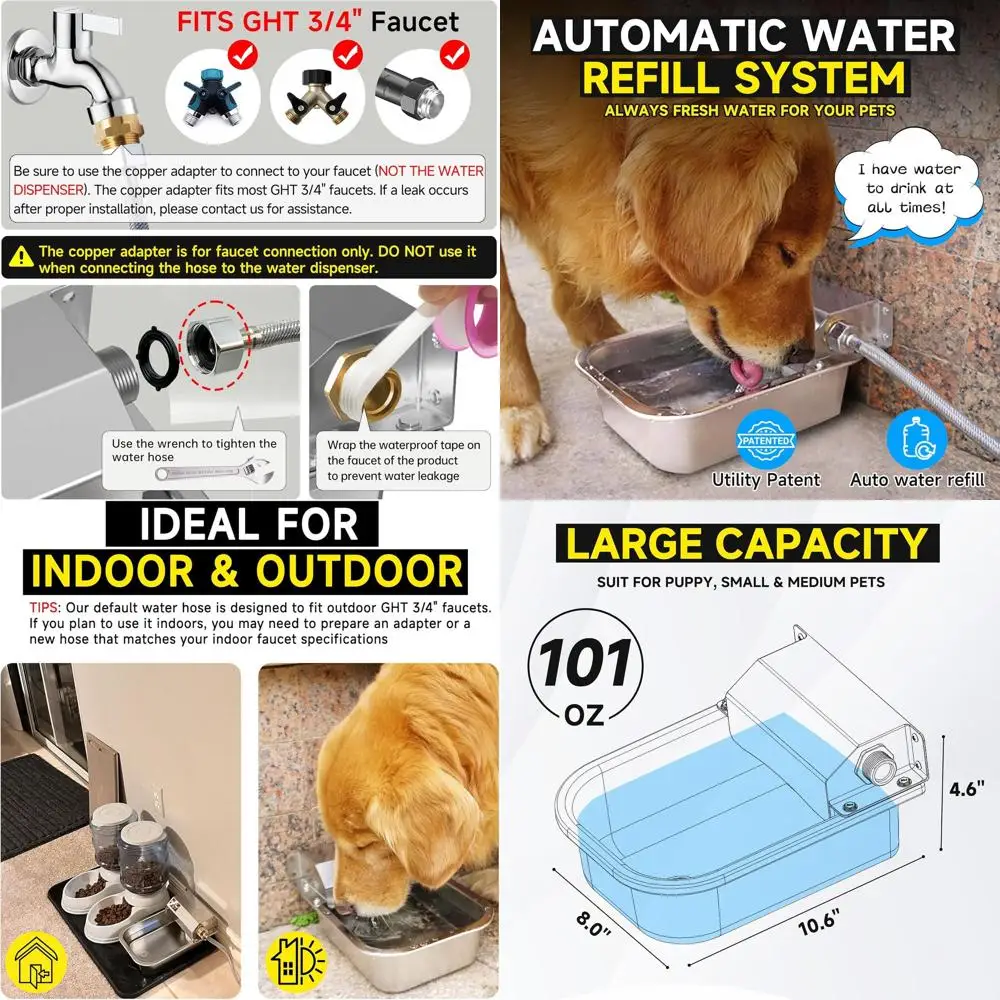 FITS GHT 3/4" Faucet

Be sure to use the copper adapter to connect to your faucet (NOT THE WATER DISPENSER). The copper adapter fits most GHT 3/4" faucets. If a leak occurs after proper installation, please contact us for assistance.

The copper adapter is for faucet connection only. DO NOT use it when connecting the hose to the water dispenser.

Use the wrench to tighten the water hose

Wrap the waterproof tape on the faucet of the product to prevent water leakage

AUTOMATIC WATER REFILL SYSTEM

ALWAYS FRESH WATER FOR YOUR PETS

I have water to drink at all times!

PATENTED

Utility Patent

Auto water refill

IDEAL FOR INDOOR & OUTDOOR

TIPS: Our default water hose is designed to fit outdoor GHT 3/4" faucets. If you plan to use it indoors, you may need to prepare an adapter or a new hose that matches your indoor faucet specifications

LARGE CAPACITY

SUIT FOR PUPPY, SMALL & MEDIUM PETS

101 OZ

4.6"

8.0"

10.6"