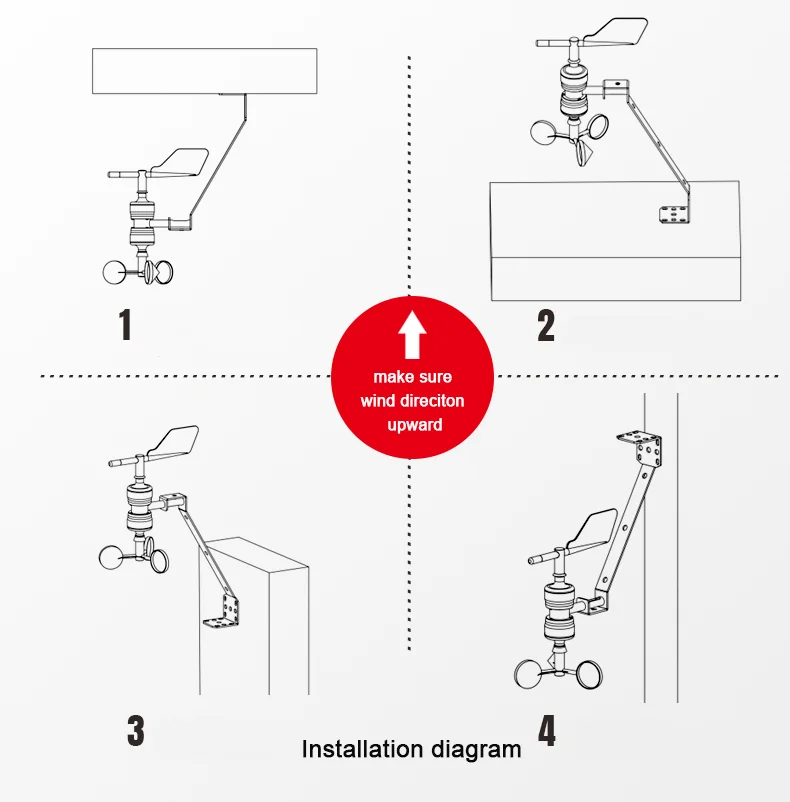 1

2

make sure
wind direciton
upward

3

4

Installation diagram