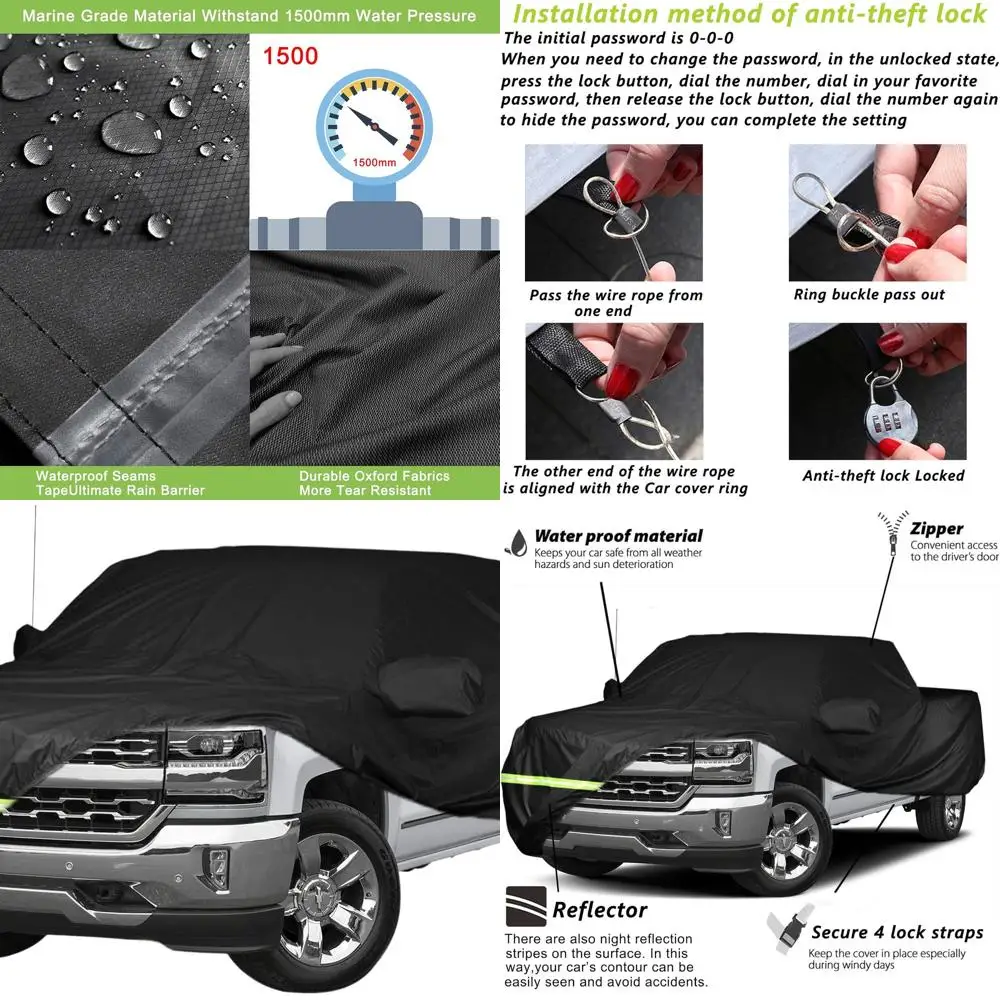 Marine Grade Material Withstand 1500mm Water Pressure

1500

1500mm

Waterproof Seams TapeUltimate Rain Barrier

Durable Oxford Fabrics More Tear Resistant

Installation method of anti-theft lock

The initial password is 0-0-0

When you need to change the password, in the unlocked state, press the lock button, dial the number, dial in your favorite password, then release the lock button, dial the number again to hide the password, you can complete the setting

Pass the wire rope from one end

Ring buckle pass out

The other end of the wire rope is aligned with the Car cover ring

Anti-theft lock Locked

Water proof material
Keeps your car safe from all weather hazards and sun deterioration

Zipper
Convenient access to the driver's door

Reflector
There are also night reflection stripes on the surface. In this way,your car's contour can be easily seen and avoid accidents.

Secure 4 lock straps
Keep the cover in place especially during windy days