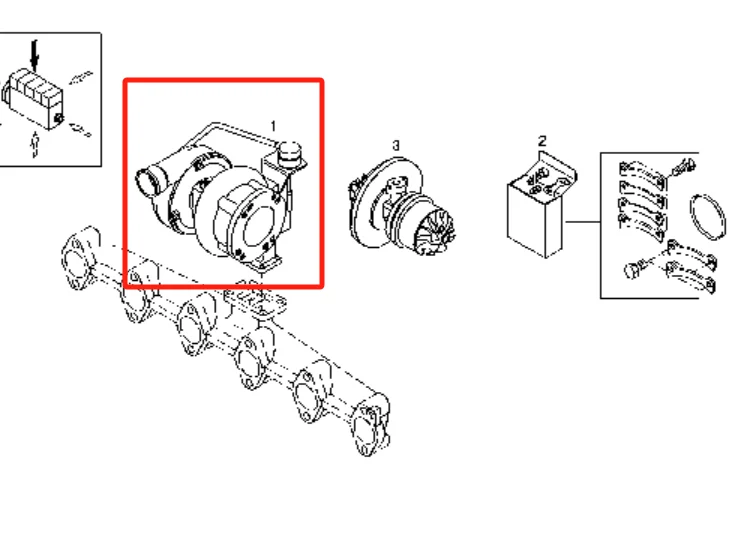 1
3
2